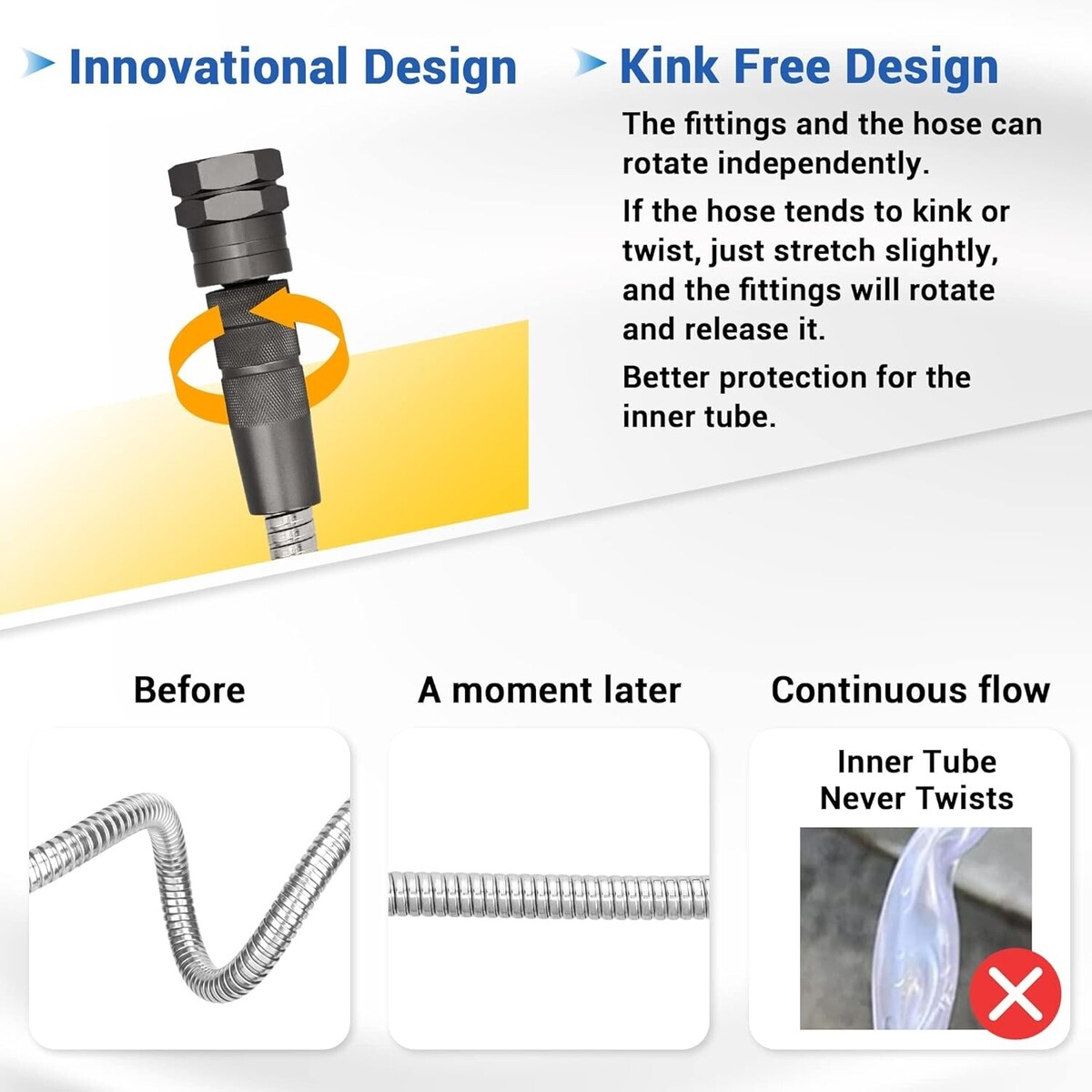 Innovational Design

Kink Free Design

The fittings and the hose can rotate independently.

If the hose tends to kink or twist, just stretch slightly, and the fittings will rotate and release it.

Better protection for the inner tube.

Before

A moment later

Continuous flow

Inner Tube Never Twists