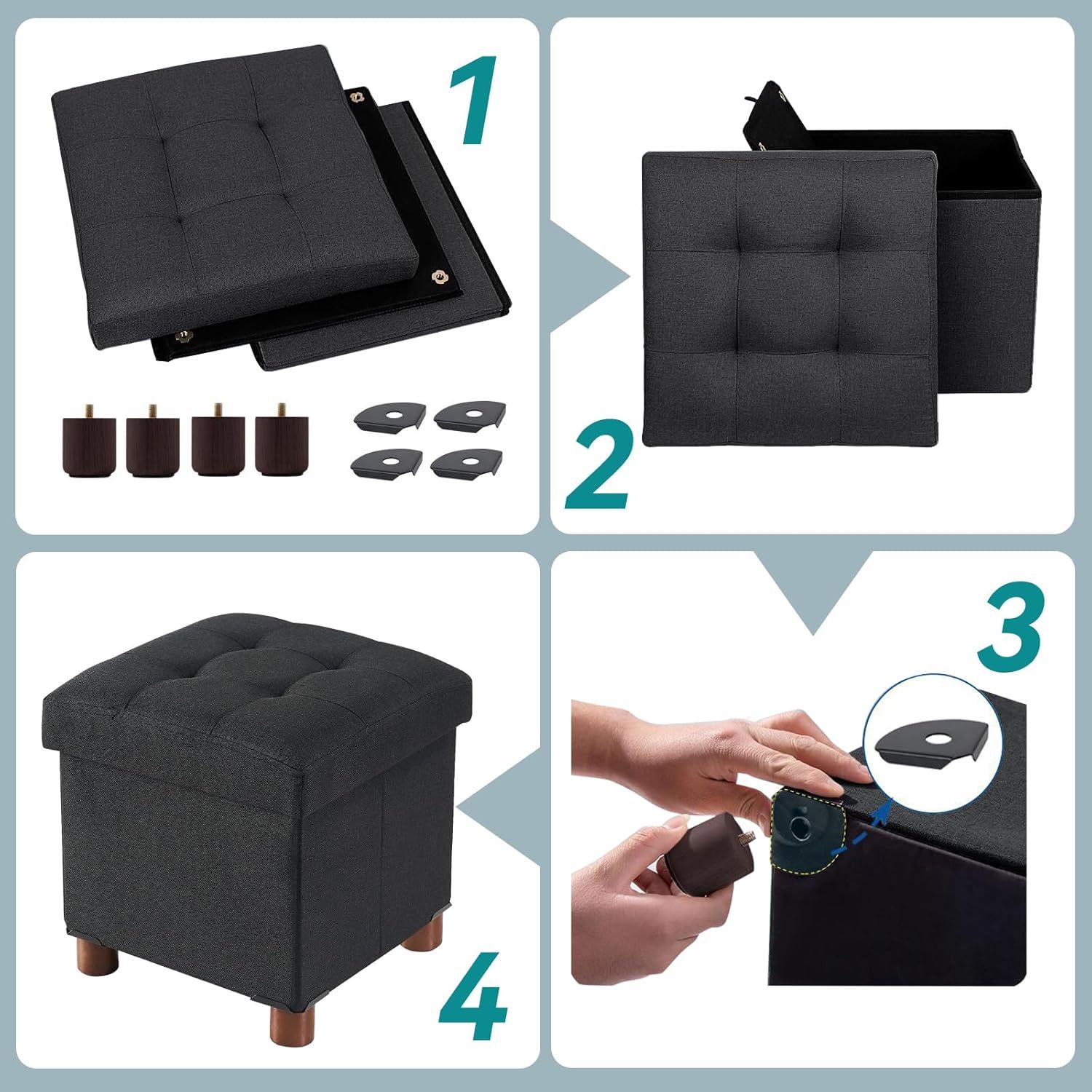 1

2

3

4