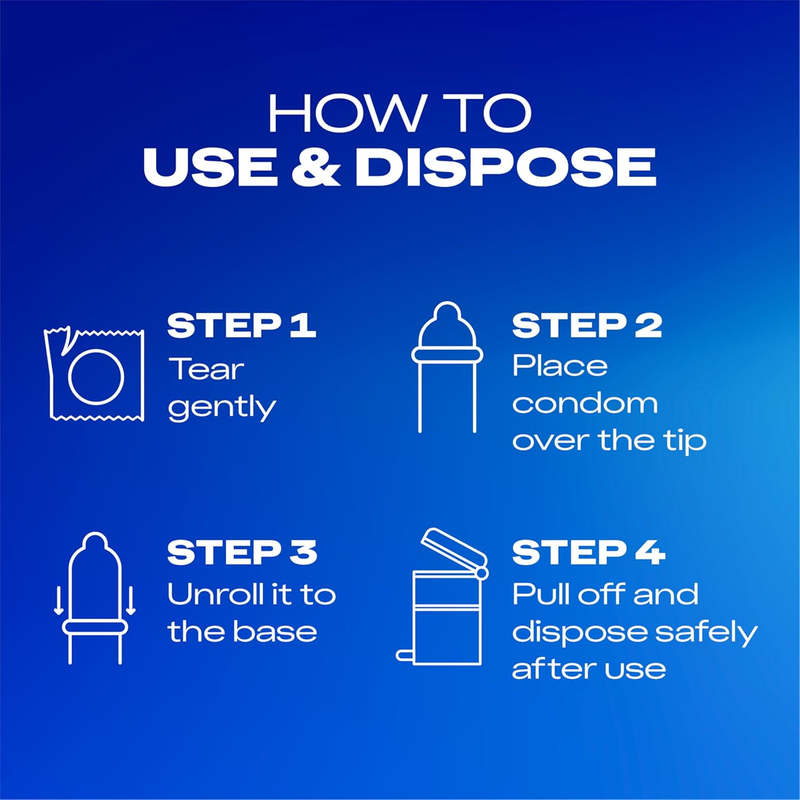 HOW TO
USE & DISPOSE

STEP 1
Tear gently

STEP 2
Place condom over the tip

STEP 3
Unroll it to the base

STEP 4
Pull off and dispose safely after use