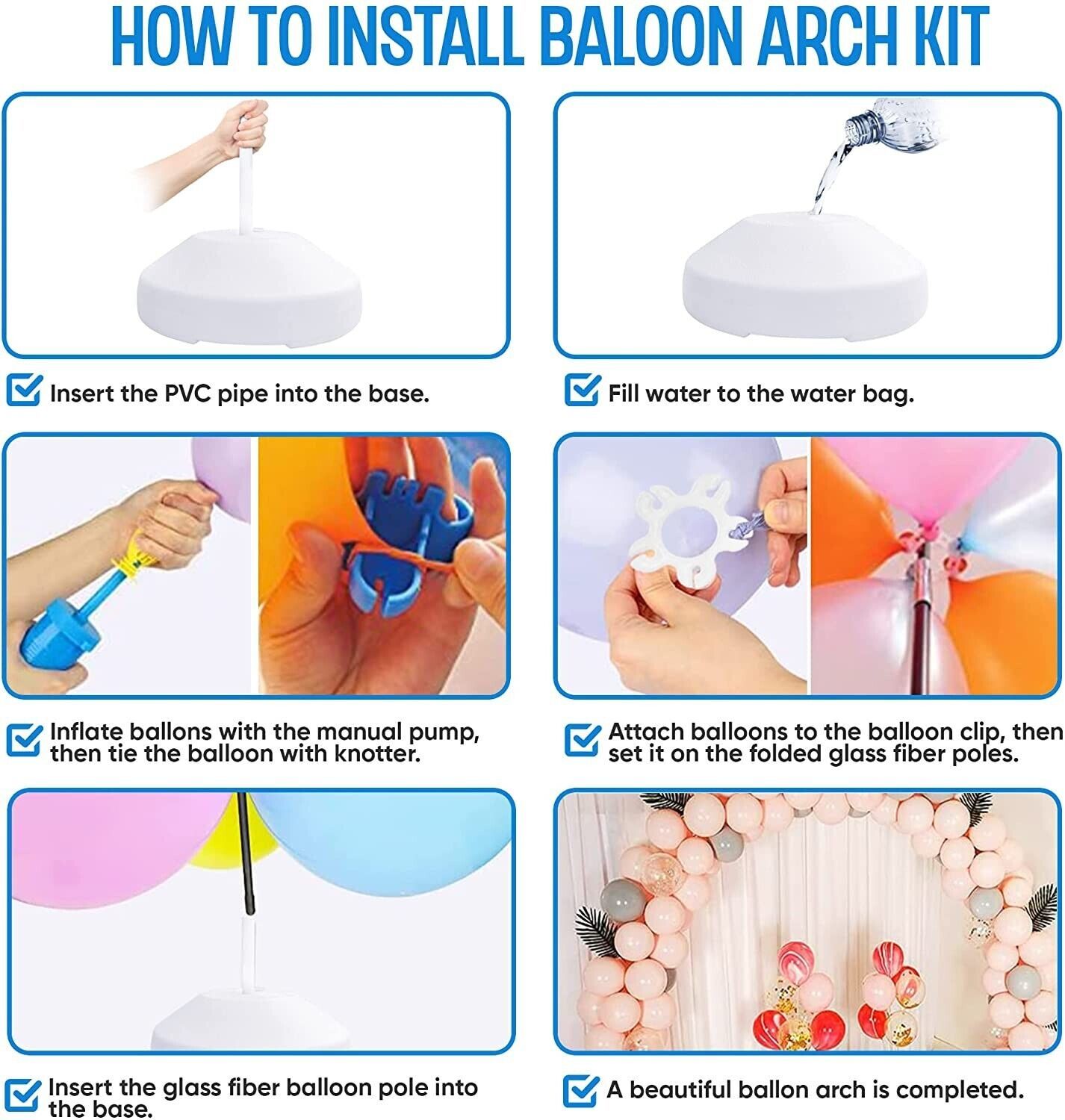 HOW TO INSTALL BALOON ARCH KIT

Insert the PVC pipe into the base.

Fill water to the water bag.

Inflate ballons with the manual pump, then tie the balloon with knotter.

Attach balloons to the balloon clip, then set it on the folded glass fiber poles.

Insert the glass fiber balloon pole into the base.

A beautiful ballon arch is completed.