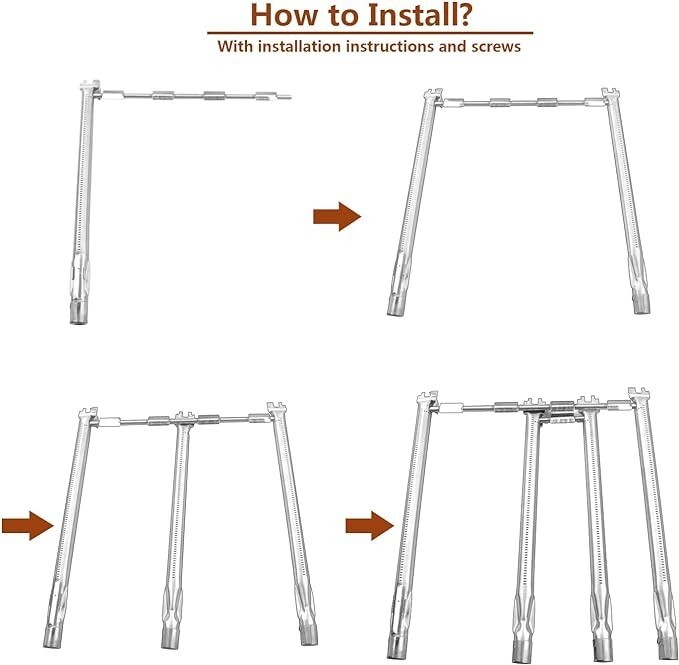 How to Install?

With installation instructions and screws