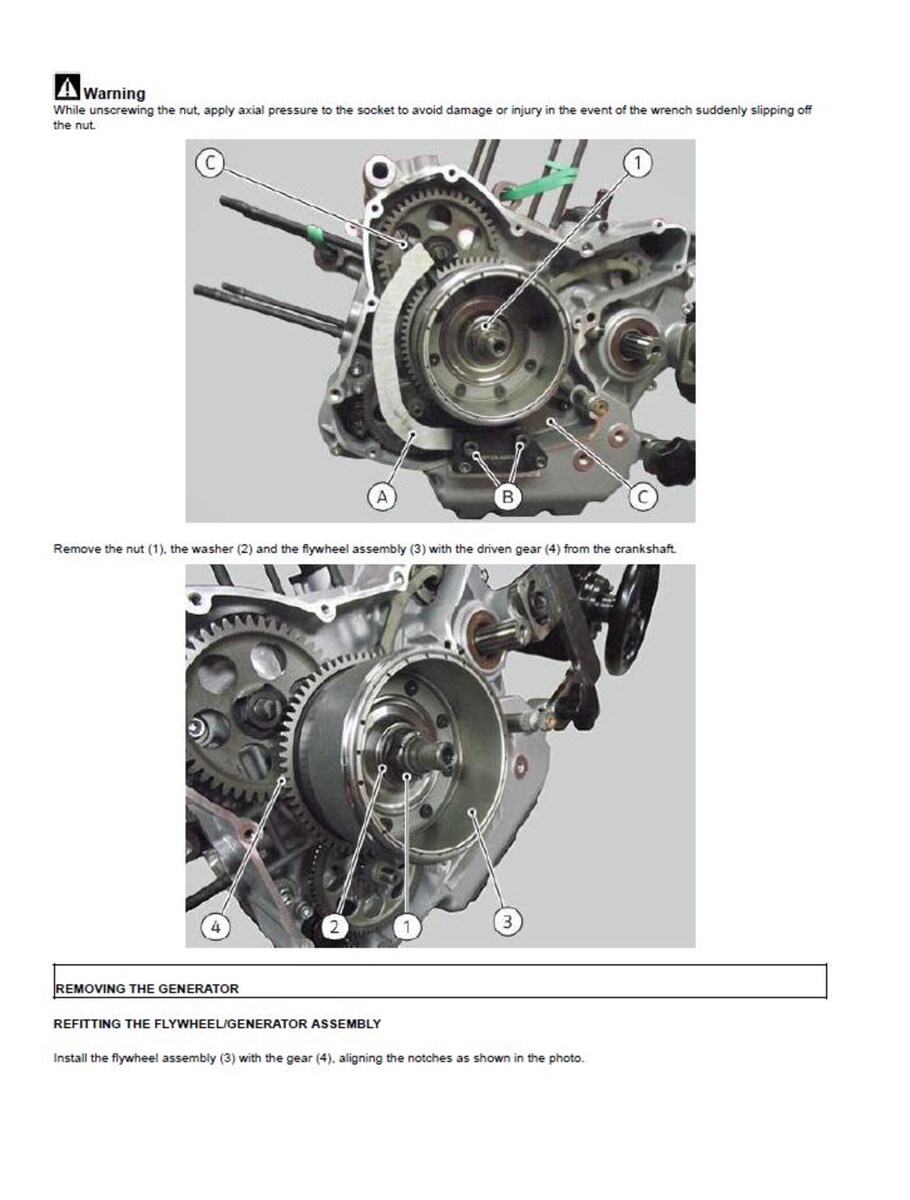 Warning
While unscrewing the nut, apply axial pressure to the socket to avoid damage or injury in the event of the wrench suddenly slipping off the nut.

C
1
A
B
C

Remove the nut (1), the washer (2) and the flywheel assembly (3) with the driven gear (4) from the crankshaft.

4
2
1
3

REMOVING THE GENERATOR

REFITTING THE FLYWHEEL/GENERATOR ASSEMBLY

Install the flywheel assembly (3) with the gear (4), aligning the notches as shown in the photo.