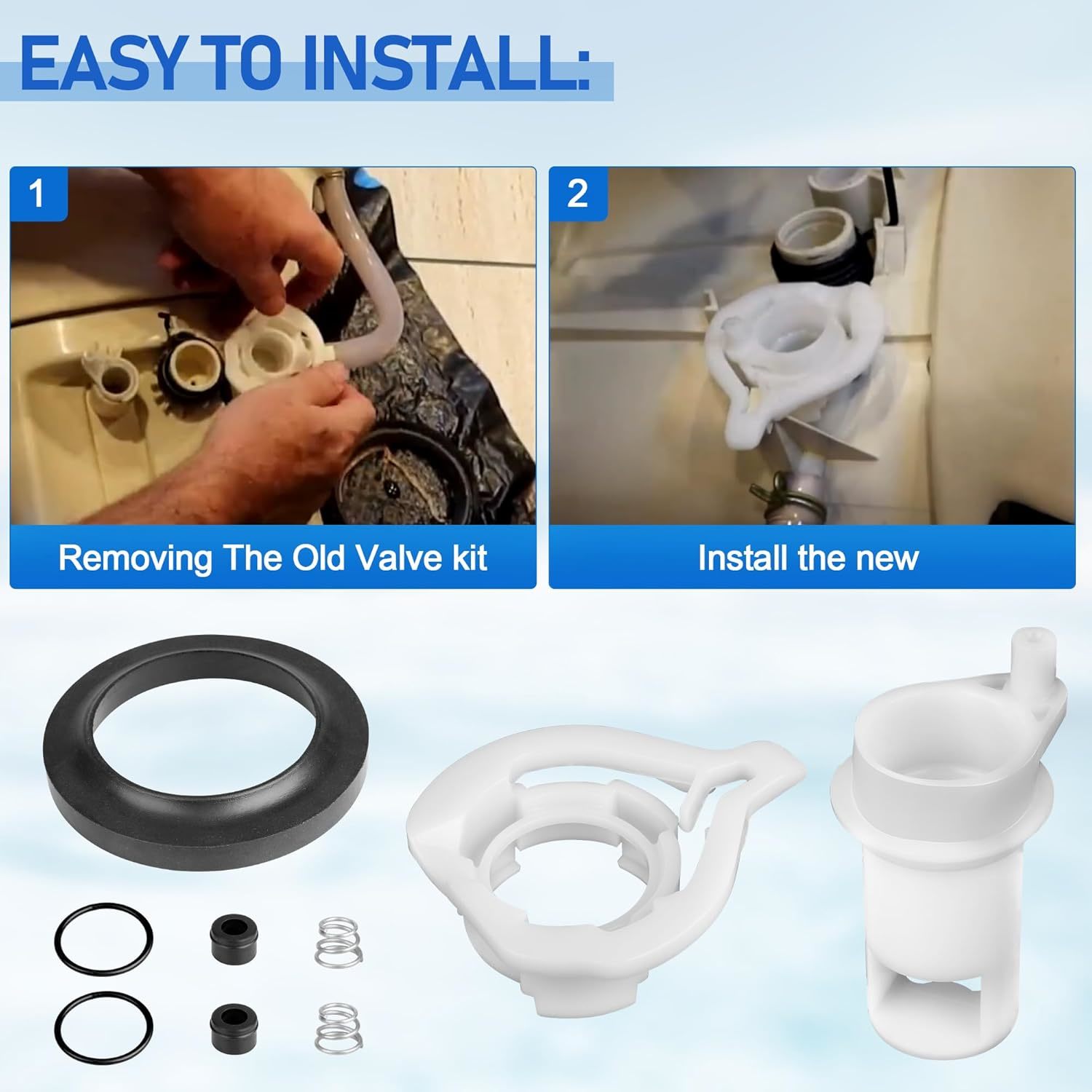 EASY TO INSTALL:

1

Removing The Old Valve kit

2

Install the new