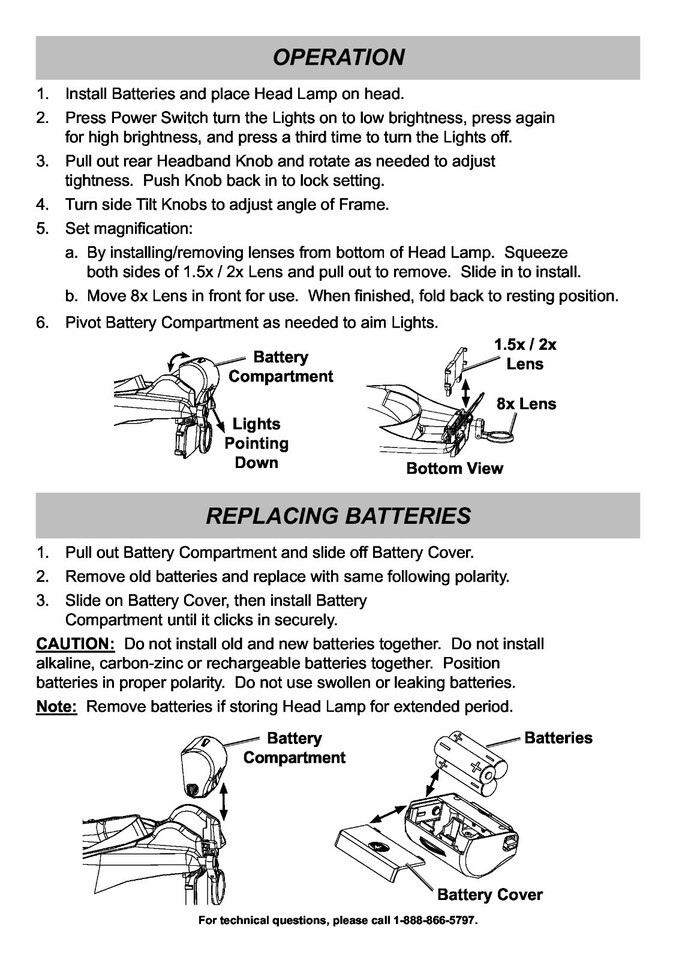 OPERATION

1. Install Batteries and place Head Lamp on head.
2. Press Power Switch turn the Lights on to low brightness, press again for high brightness, and press a third time to turn the Lights off.
3. Pull out rear Headband Knob and rotate as needed to adjust tightness. Push Knob back in to lock setting.
4. Turn side Tilt Knobs to adjust angle of Frame.
5. Set magnification:
a. By installing/removing lenses from bottom of Head Lamp. Squeeze both sides of 1.5x / 2x Lens and pull out to remove. Slide in to install.
b. Move 8x Lens in front for use. When finished, fold back to resting position.
6. Pivot Battery Compartment as needed to aim Lights.

Battery Compartment

Lights Pointing Down

1.5x / 2x Lens

8x Lens

Bottom View

REPLACING BATTERIES

1. Pull out Battery Compartment and slide off Battery Cover.
2. Remove old batteries and replace with same following polarity.
3. Slide on Battery Cover, then install Battery Compartment until it clicks in securely.

CAUTION: Do not install old and new batteries together. Do not install alkaline, carbon-zinc or rechargeable batteries together. Position batteries in proper polarity. Do not use swollen or leaking batteries.

Note: Remove batteries if storing Head Lamp for extended period.

Battery Compartment

Batteries

Battery Cover

For technical questions, please call 1-888-866-5797.