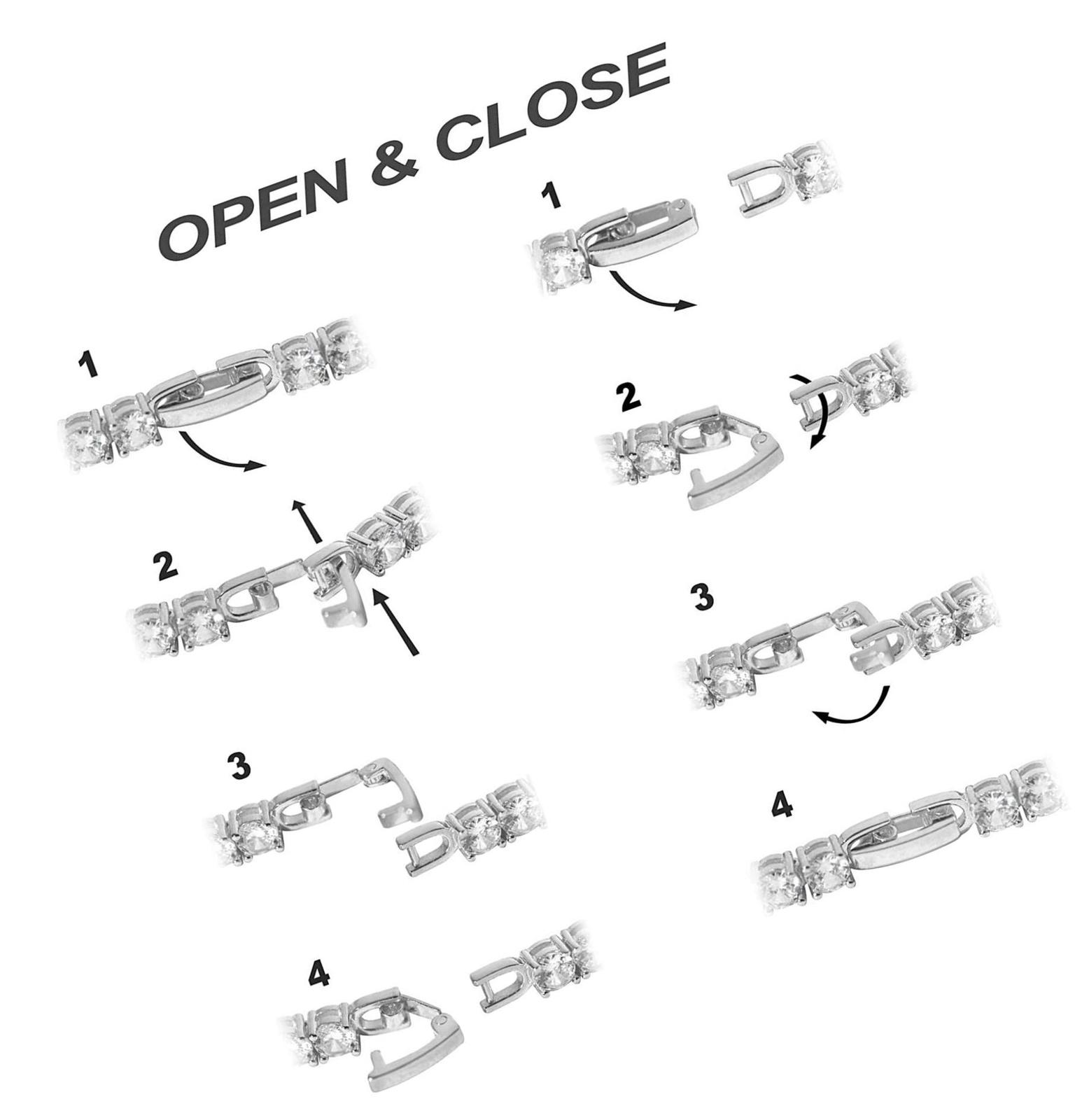 OPEN & CLOSE

1

2

3

4

1

2

3

4