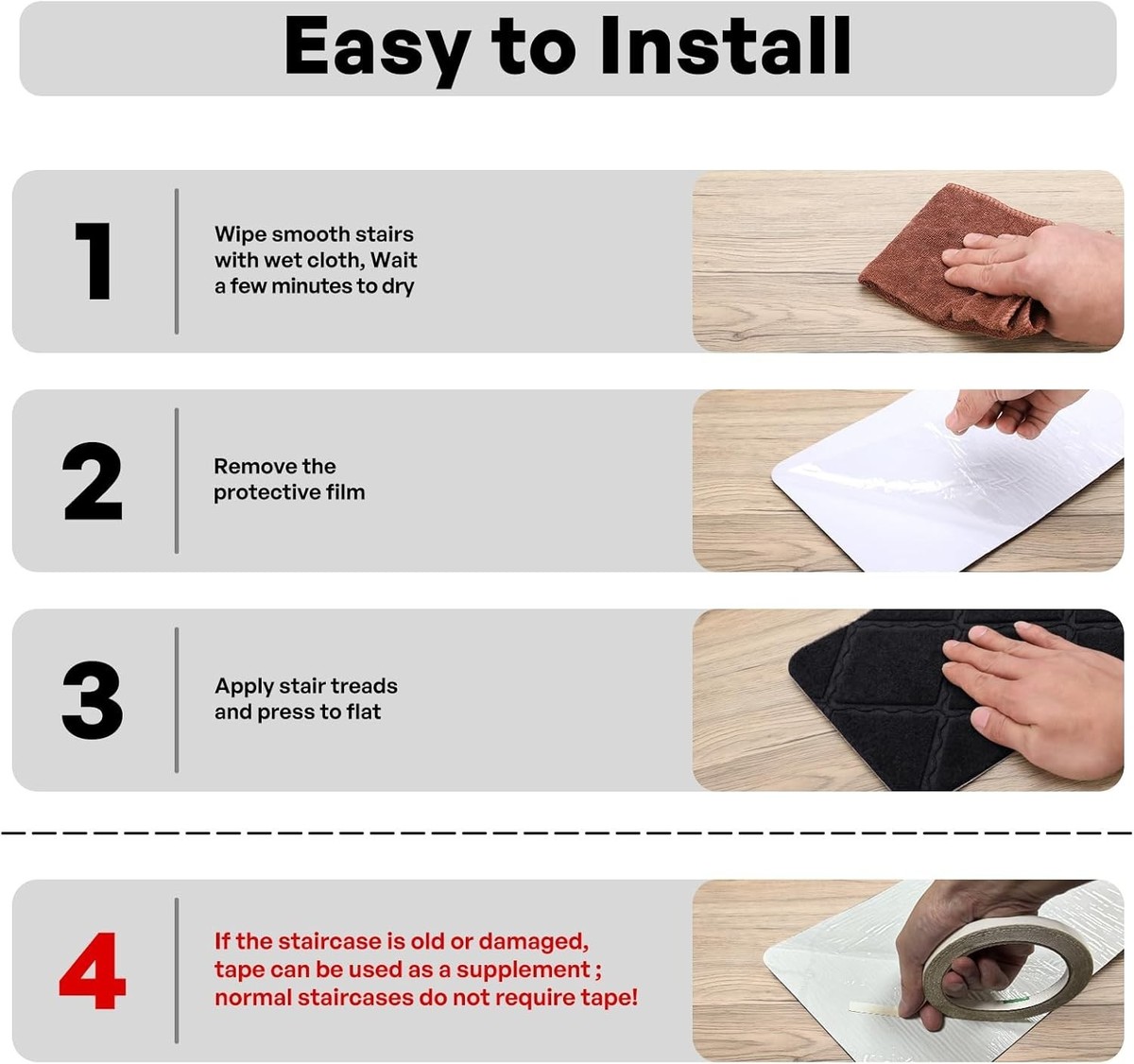 Easy to Install

1

Wipe smooth stairs with wet cloth, Wait a few minutes to dry

2

Remove the protective film

3

Apply stair treads and press to flat

4

If the staircase is old or damaged, tape can be used as a supplement ; normal staircases do not require tape!