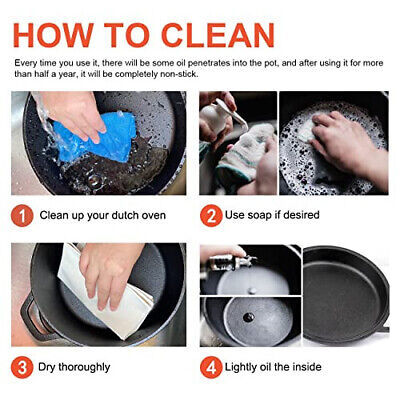 HOW TO CLEAN

Every time you use it, there will be some oil penetrates into the pot, and after using it for more than half a year, it will be completely non-stick.

1 Clean up your dutch oven

2 Use soap if desired

3 Dry thoroughly

4 Lightly oil the inside