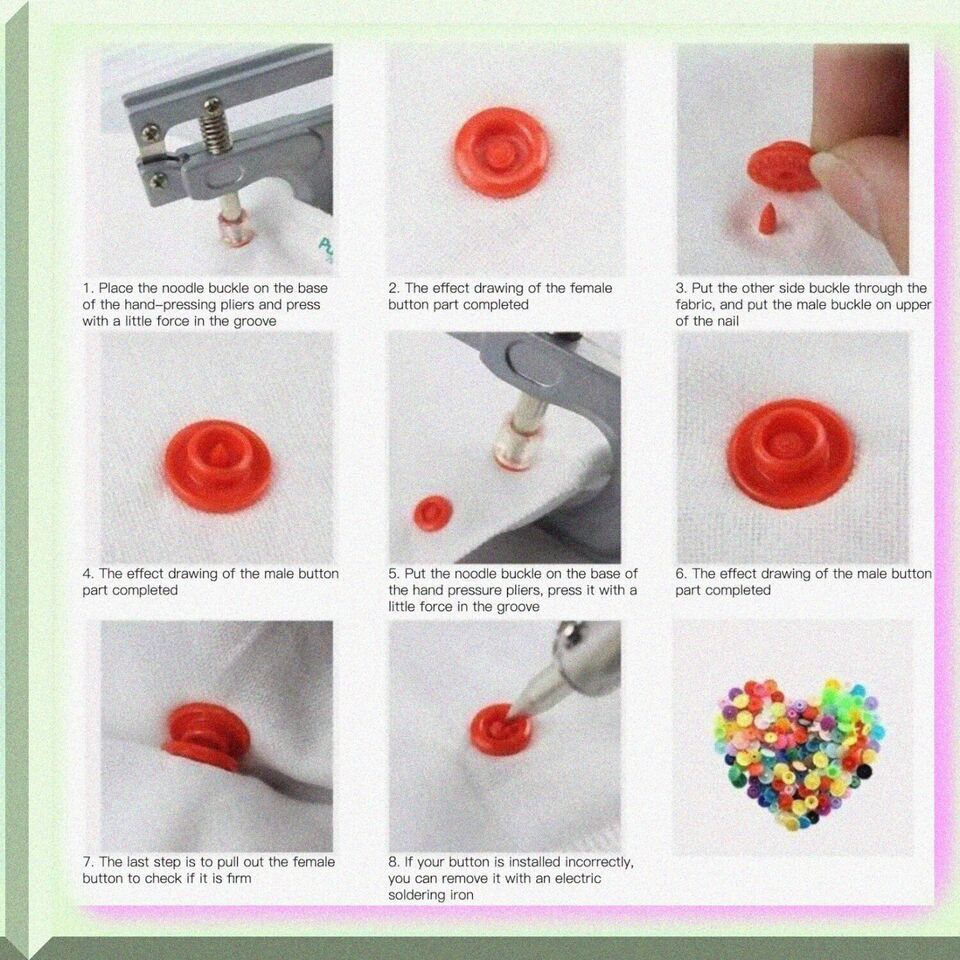 1. Place the noodle buckle on the base of the hand-pressing pliers and press with a little force in the groove

2. The effect drawing of the female button part completed

3. Put the other side buckle through the fabric, and put the male buckle on upper of the nail

4. The effect drawing of the male button part completed

5. Put the noodle buckle on the base of the hand pressure pliers, press it with a little force in the groove

6. The effect drawing of the male button part completed

7. The last step is to pull out the female button to check if it is firm

8. If your button is installed incorrectly, you can remove it with an electric soldering iron