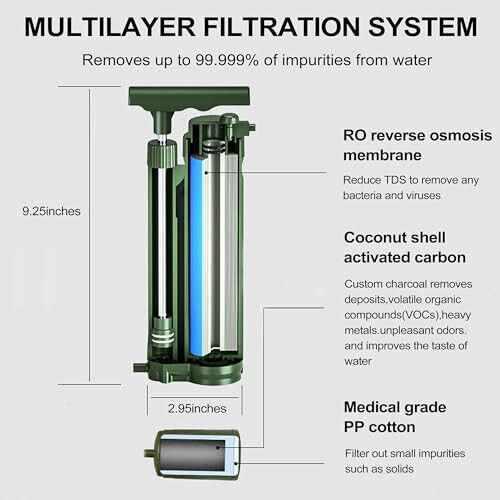 MULTILAYER FILTRATION SYSTEM

Removes up to 99.999% of impurities from water

9.25inches

2.95inches

RO reverse osmosis membrane

Reduce TDS to remove any bacteria and viruses

Coconut shell activated carbon

Custom charcoal removes deposits,volatile organic compounds(VOCs),heavy metals.unpleasant odors. and improves the taste of water

Medical grade PP cotton

Filter out small impurities such as solids