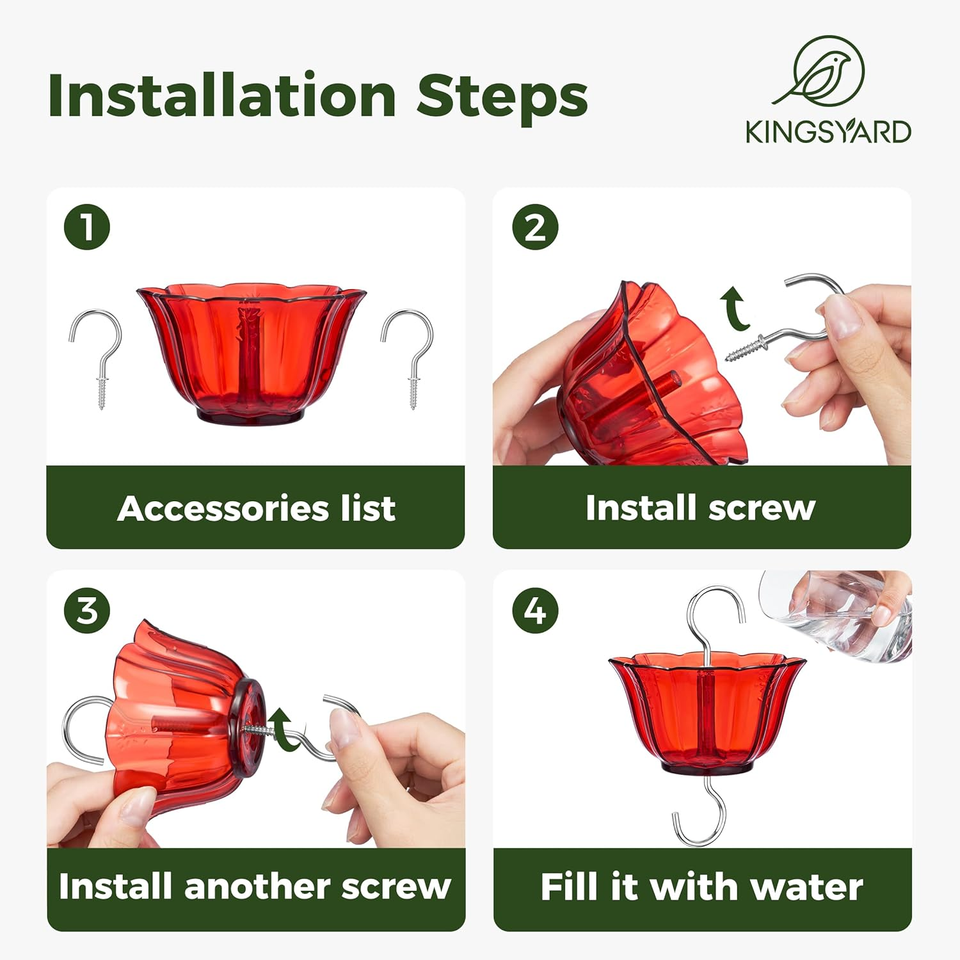 Installation Steps

KINGSYARD

1

Accessories list

2

Install screw

3

Install another screw

4

Fill it with water