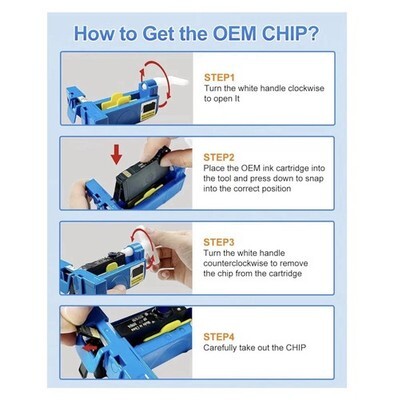 How to Get the OEM CHIP?

STEP1
Turn the white handle clockwise to open It

STEP2
Place the OEM ink cartridge into the tool and press down to snap into the correct position

STEP3
Turn the white handle counterclockwise to remove the chip from the cartridge

STEP4
Carefully take out the CHIP