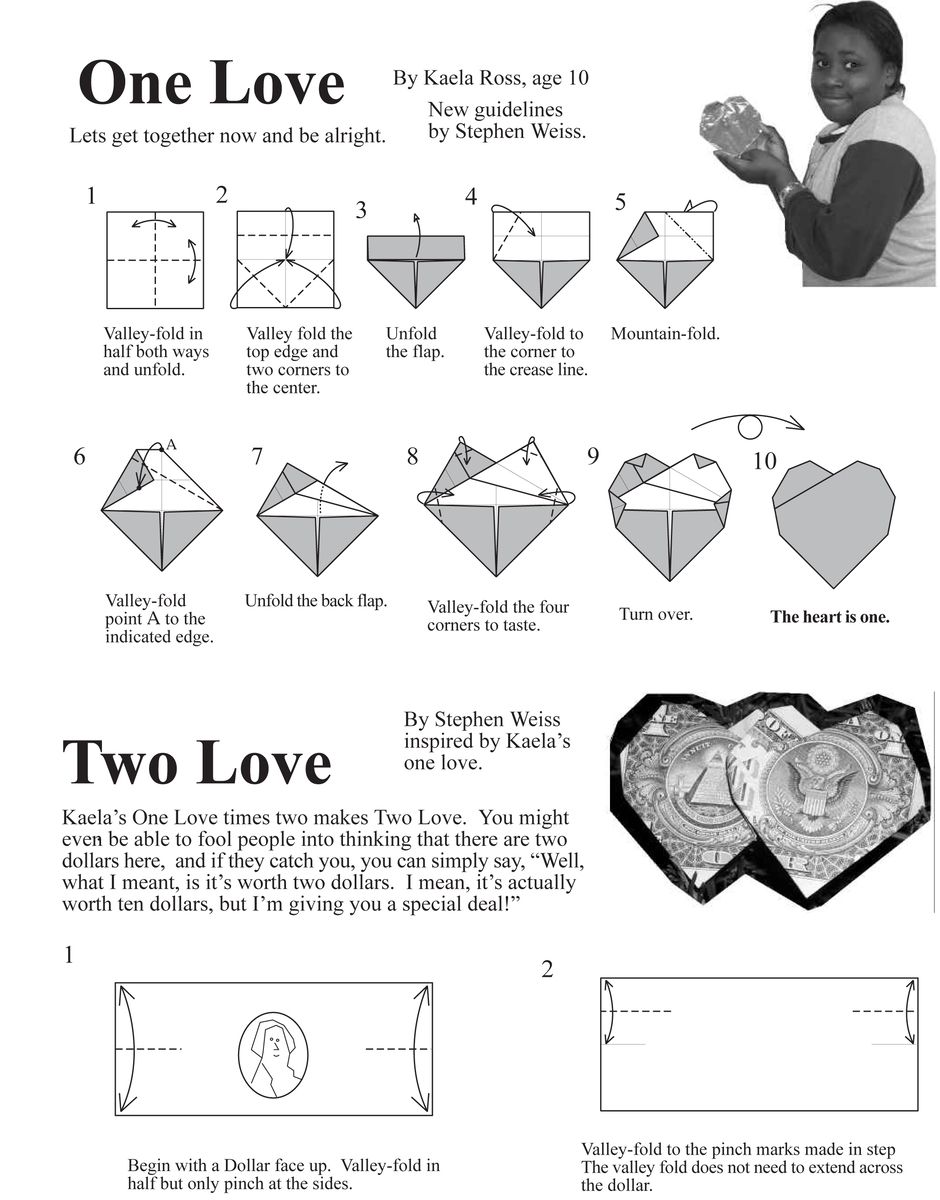 One Love

By Kaela Ross, age 10

New guidelines by Stephen Weiss.

Lets get together now and be alright.

1

Valley-fold in half both ways and unfold.

2

Valley fold the top edge and two corners to the center.

3

Unfold the flap.

4

Valley-fold to the corner to the crease line.

5

Mountain-fold.

6

A

Valley-fold point A to the indicated edge.

7

Unfold the back flap.

8

Valley-fold the four corners to taste.

9

Turn over.

10

The heart is one.

Two Love

By Stephen Weiss inspired by Kaela's one love.

Kaela's One Love times two makes Two Love. You might even be able to fool people into thinking that there are two dollars here, and if they catch you, you can simply say, "Well, what I meant, is it's worth two dollars. I mean, it's actually worth ten dollars, but I'm giving you a special deal!"

1

Begin with a Dollar face up. Valley-fold in half but only pinch at the sides.

2

Valley-fold to the pinch marks made in step The valley fold does not need to extend across the dollar.