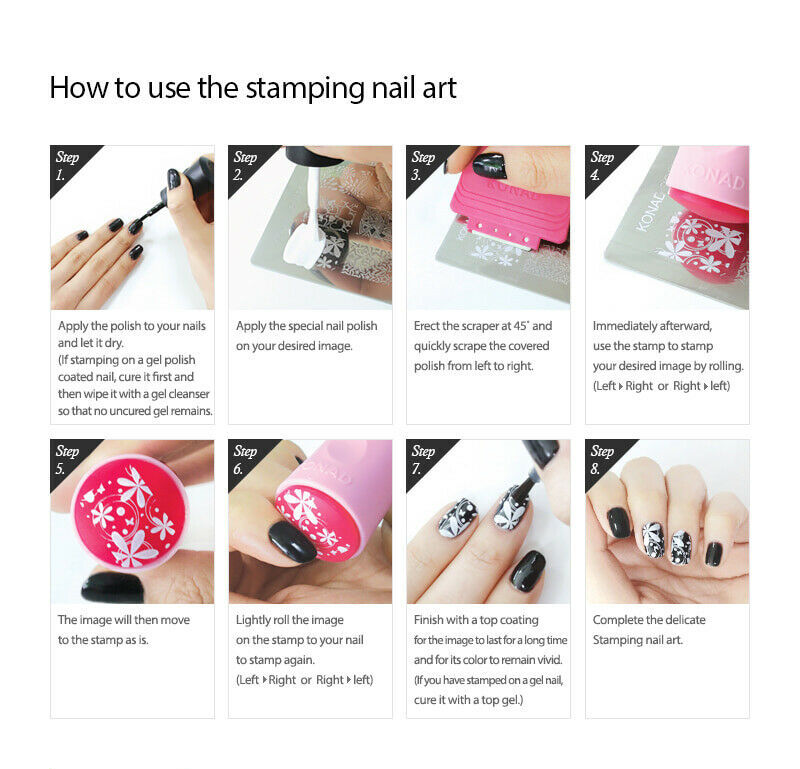 How to use the stamping nail art

Step 1.

Apply the polish to your nails and let it dry. (If stamping on a gel polish coated nail, cure it first and then wipe it with a gel cleanser so that no uncured gel remains.

Step 2.

Apply the special nail polish on your desired image.

Step 3.

KONAD

Erect the scraper at 45° and quickly scrape the covered polish from left to right.

Step 4.

KONAD

KONAD

Immediately afterward, use the stamp to stamp your desired image by rolling. (Left ▸ Right or Right ▸ left)

Step 5.

The image will then move to the stamp as is.

Step 6.

KONAD

Lightly roll the image on the stamp to your nail to stamp again. (Left ▸ Right or Right ▸ left)

Step 7.

Finish with a top coating for the image to last for a long time and for its color to remain vivid. (If you have stamped on a gel nail, cure it with a top gel.)

Step 8.

Complete the delicate Stamping nail art.