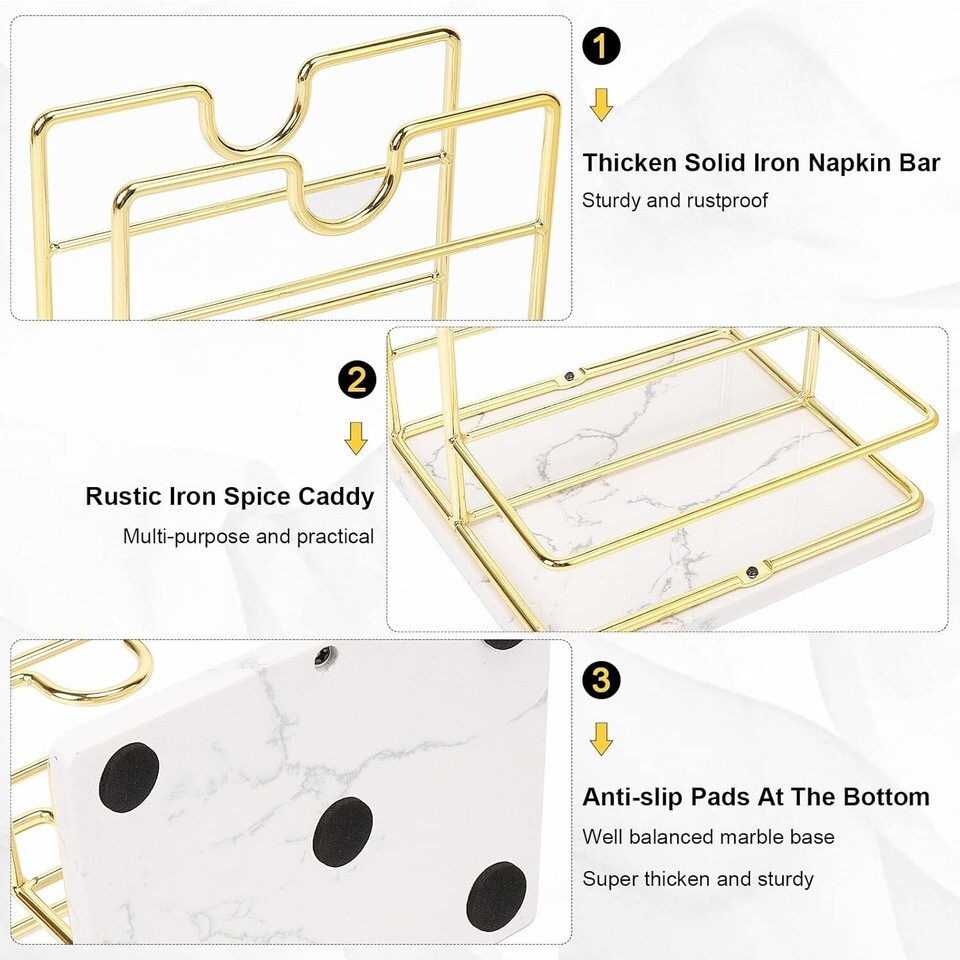 1

Thicken Solid Iron Napkin Bar

Sturdy and rustproof

2

Rustic Iron Spice Caddy

Multi-purpose and practical

3

Anti-slip Pads At The Bottom

Well balanced marble base

Super thicken and sturdy