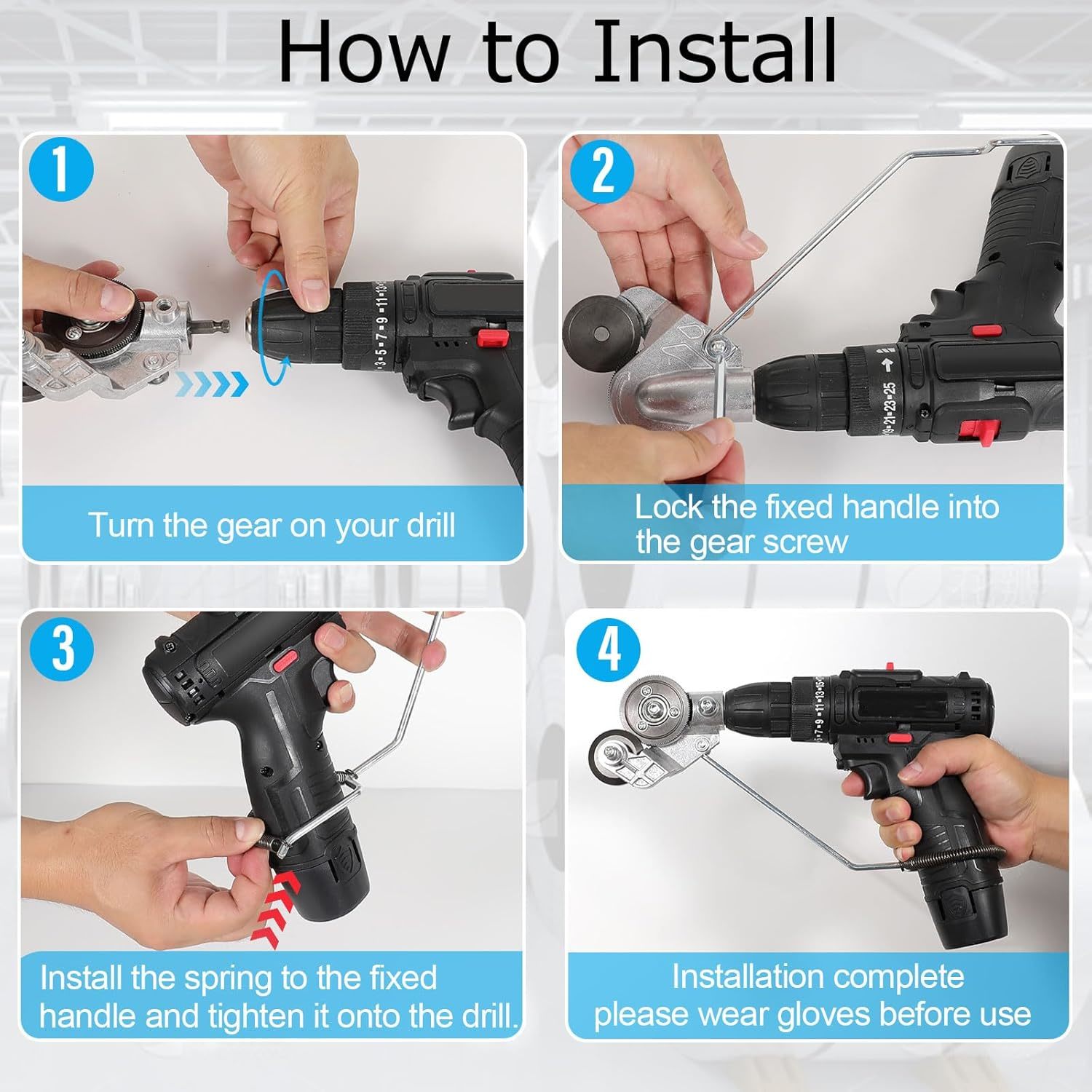 How to Install

1

Turn the gear on your drill

2

Lock the fixed handle into the gear screw

3

Install the spring to the fixed handle and tighten it onto the drill.

4

Installation complete please wear gloves before use