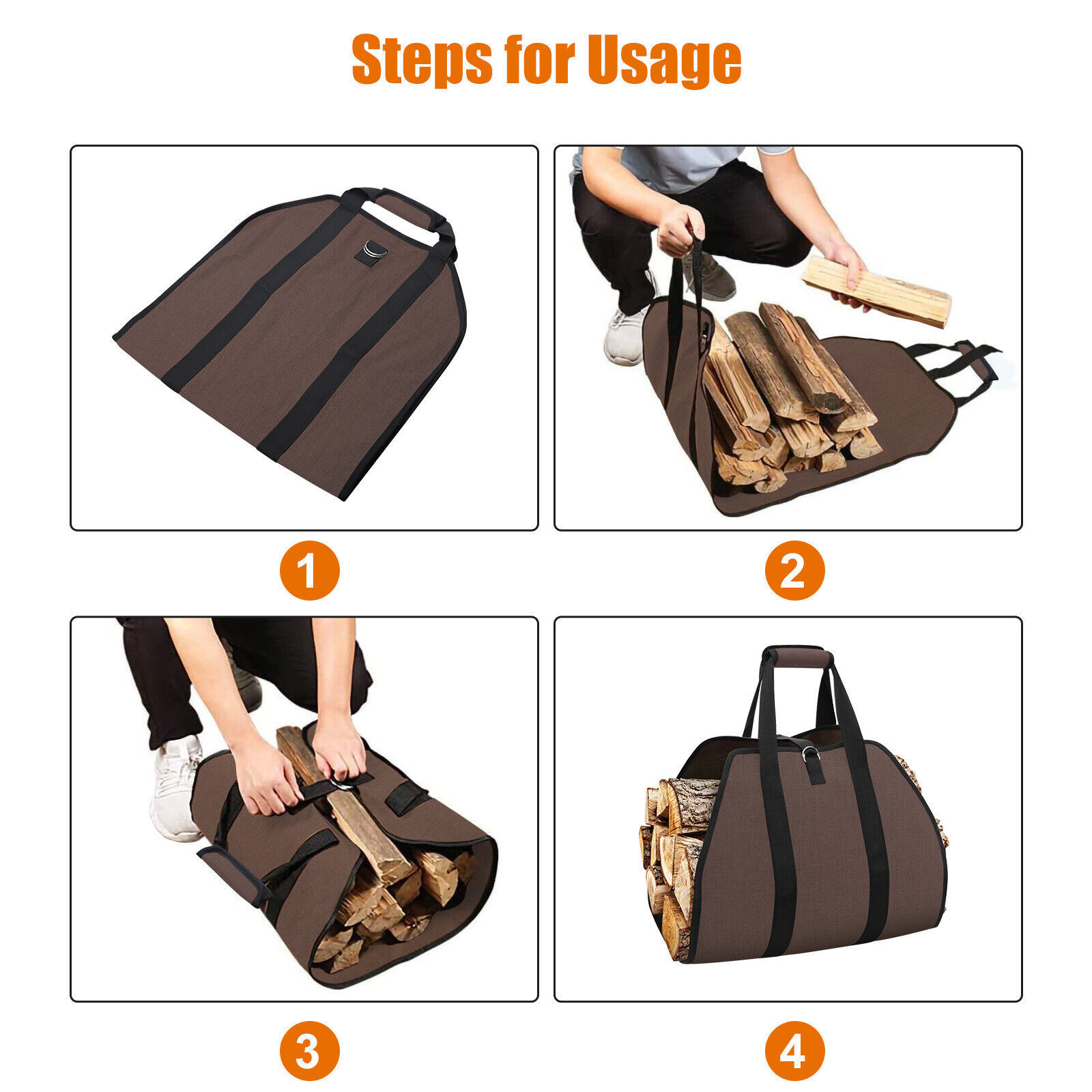 Steps for Usage

1

2

3

4