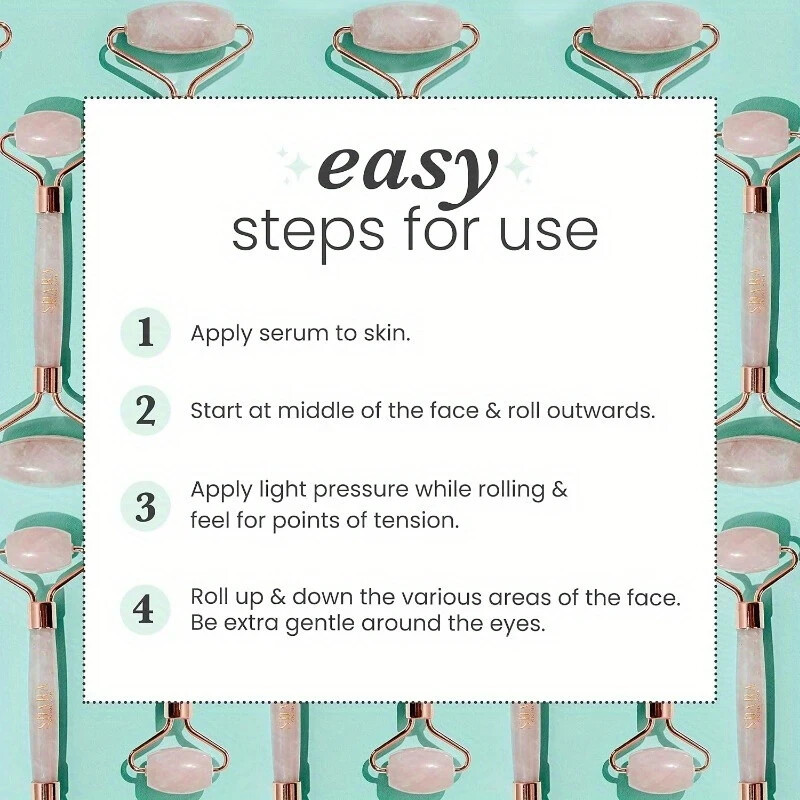 easy
steps for use

1 Apply serum to skin.

2 Start at middle of the face & roll outwards.

3 Apply light pressure while rolling & feel for points of tension.

4 Roll up & down the various areas of the face. Be extra gentle around the eyes.