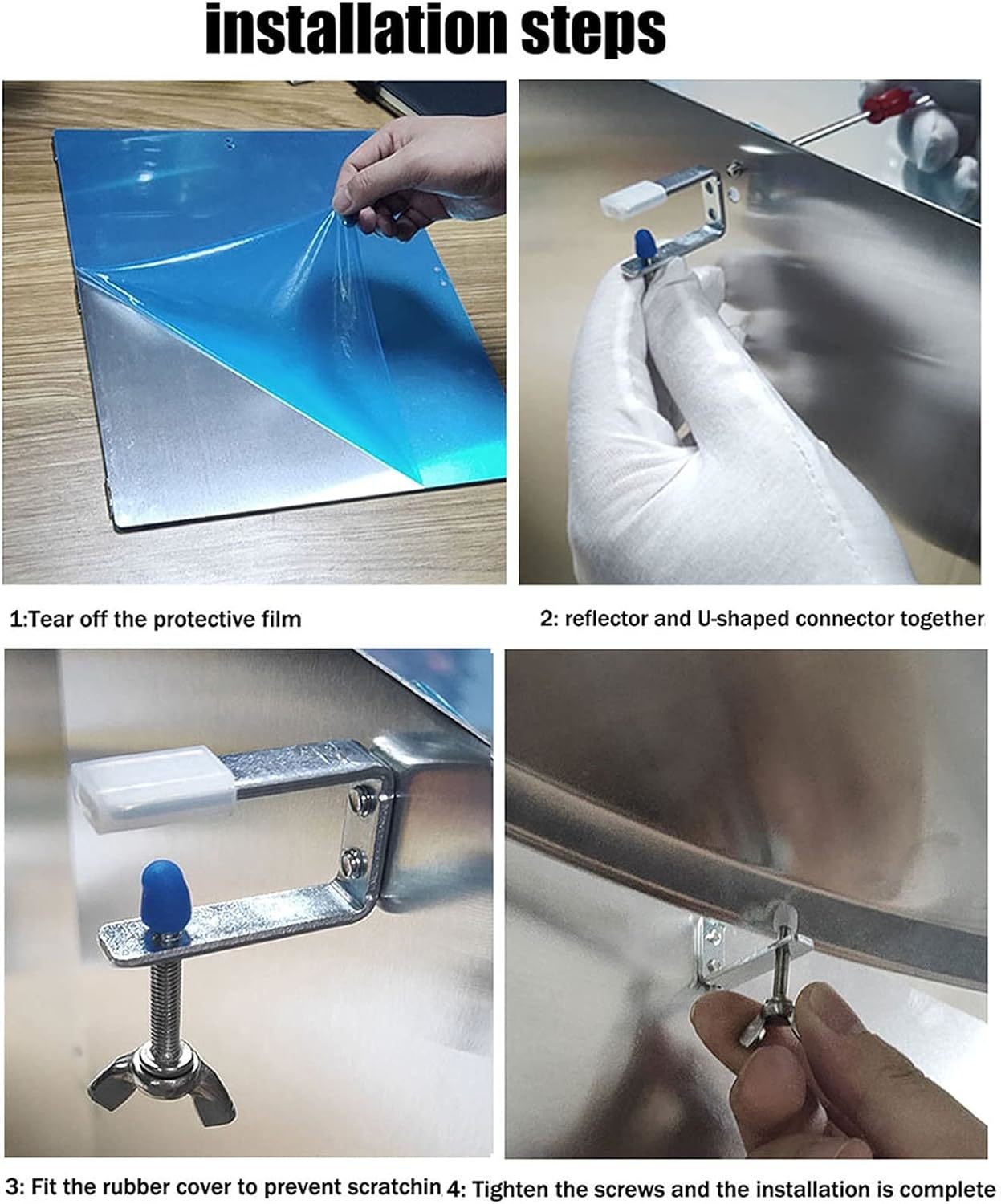 installation steps

1:Tear off the protective film

2: reflector and U-shaped connector together

3: Fit the rubber cover to prevent scratchin

4: Tighten the screws and the installation is complete