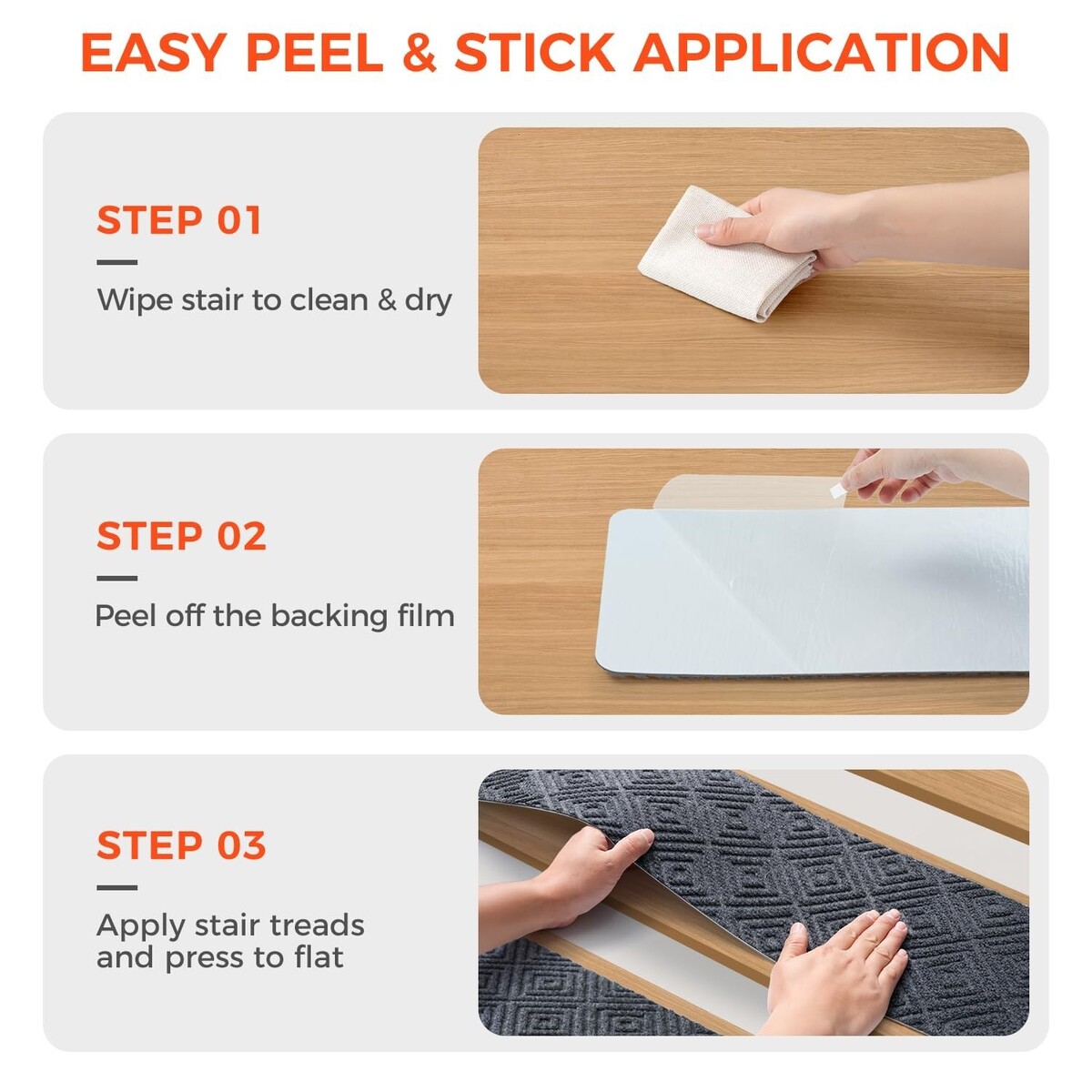 EASY PEEL & STICK APPLICATION

STEP 01

Wipe stair to clean & dry

STEP 02

Peel off the backing film

STEP 03

Apply stair treads and press to flat