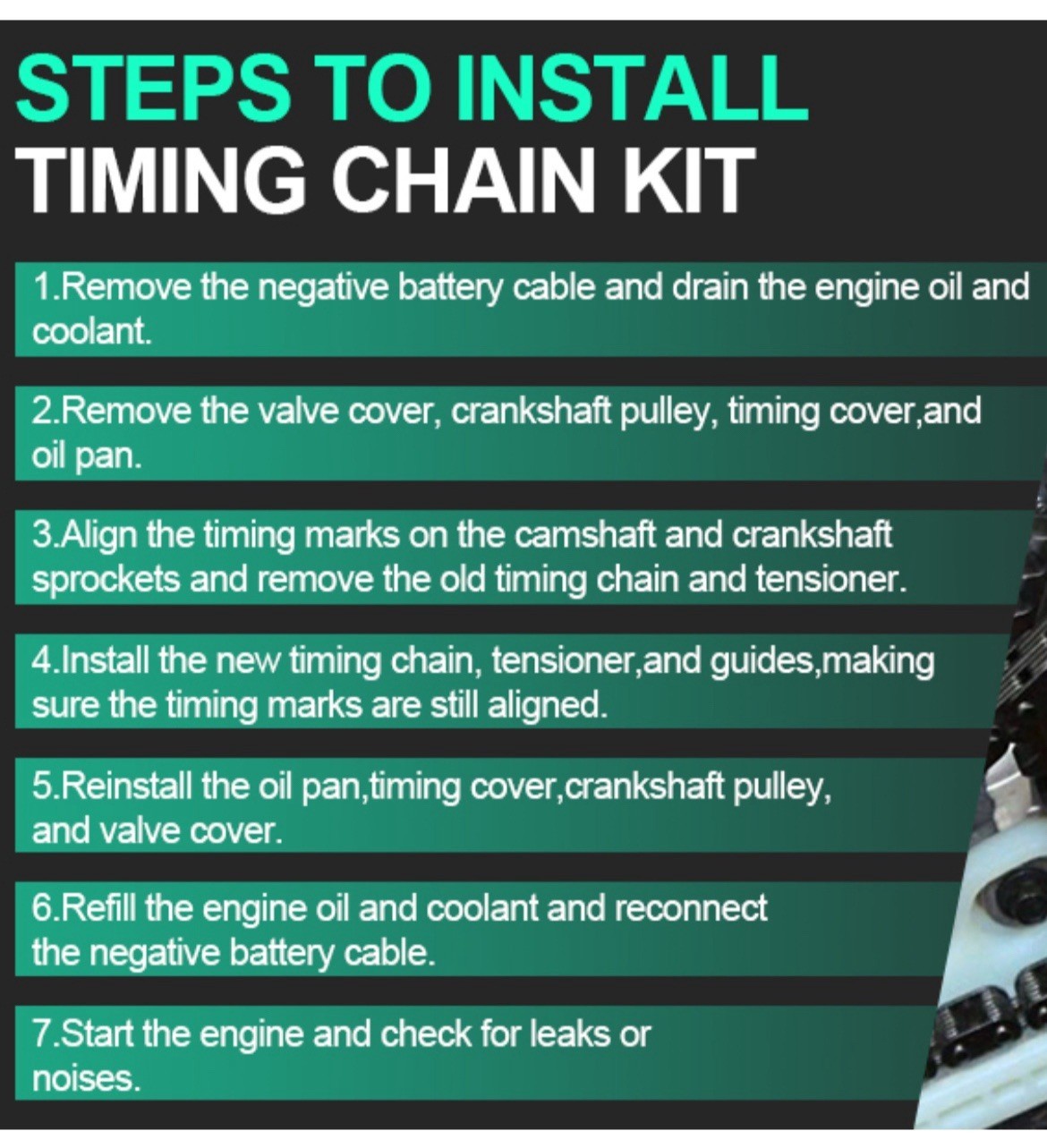 STEPS TO INSTALL
TIMING CHAIN KIT

1.Remove the negative battery cable and drain the engine oil and coolant.

2.Remove the valve cover, crankshaft pulley, timing cover,and oil pan.

3.Align the timing marks on the camshaft and crankshaft sprockets and remove the old timing chain and tensioner.

4.Install the new timing chain, tensioner,and guides,making sure the timing marks are still aligned.

5.Reinstall the oil pan,timing cover,crankshaft pulley, and valve cover.

6.Refill the engine oil and coolant and reconnect the negative battery cable.

7.Start the engine and check for leaks or noises.