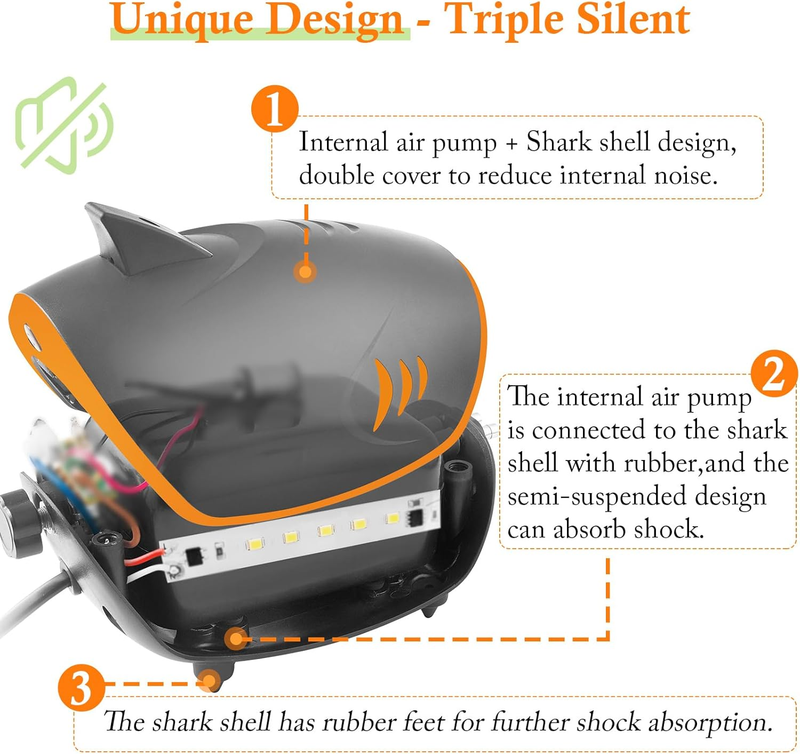 Unique Design - Triple Silent

1

Internal air pump + Shark shell design, double cover to reduce internal noise.

2

The internal air pump is connected to the shark shell with rubber,and the semi-suspended design can absorb shock.

3

The shark shell has rubber feet for further shock absorption.