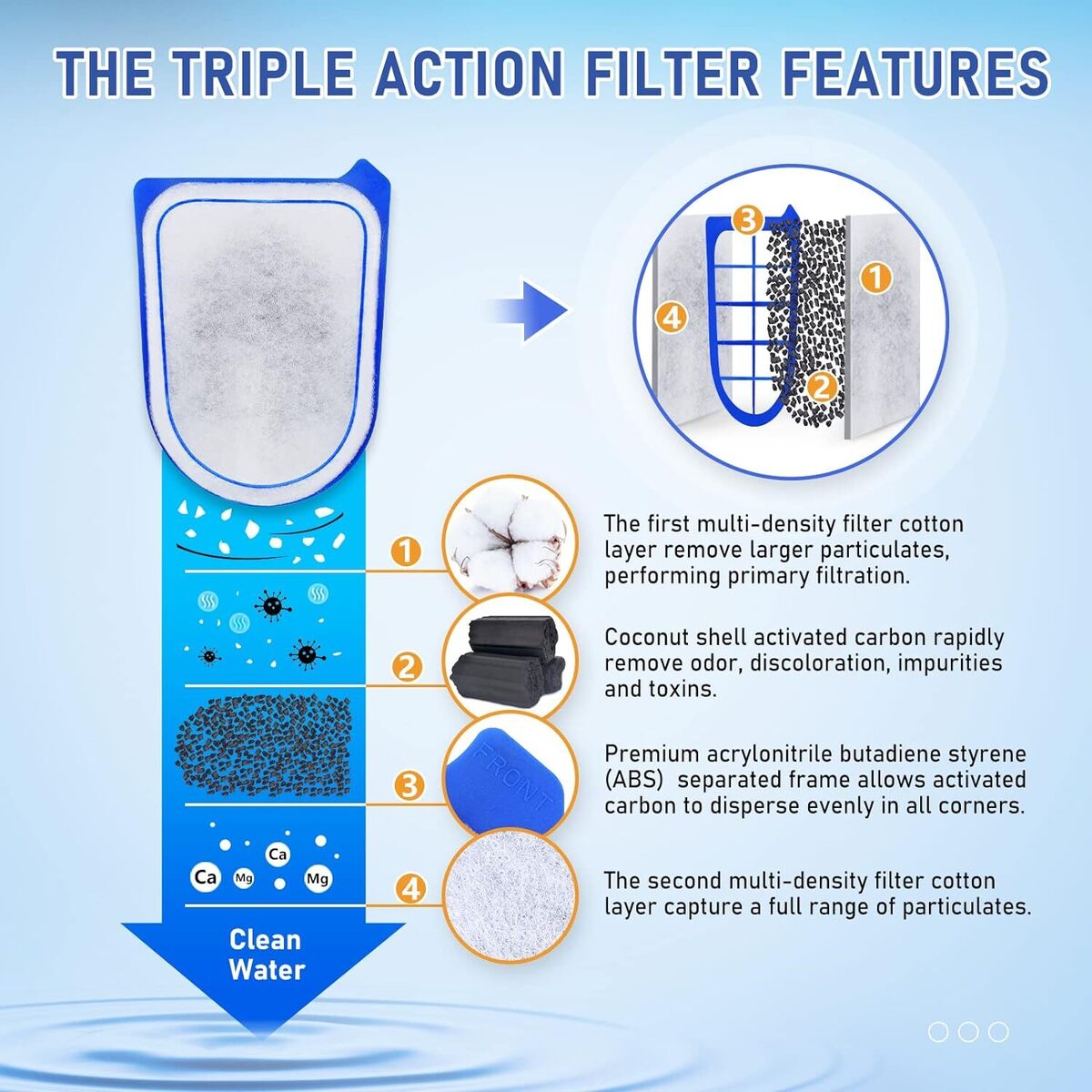 THE TRIPLE ACTION FILTER FEATURES

3
1
4
2

1
The first multi-density filter cotton layer remove larger particulates, performing primary filtration.

2
Coconut shell activated carbon rapidly remove odor, discoloration, impurities and toxins.

3
FRONT
Premium acrylonitrile butadiene styrene (ABS) separated frame allows activated carbon to disperse evenly in all corners.

Ca
Ca
Mg
Mg
4
The second multi-density filter cotton layer capture a full range of particulates.

Clean Water