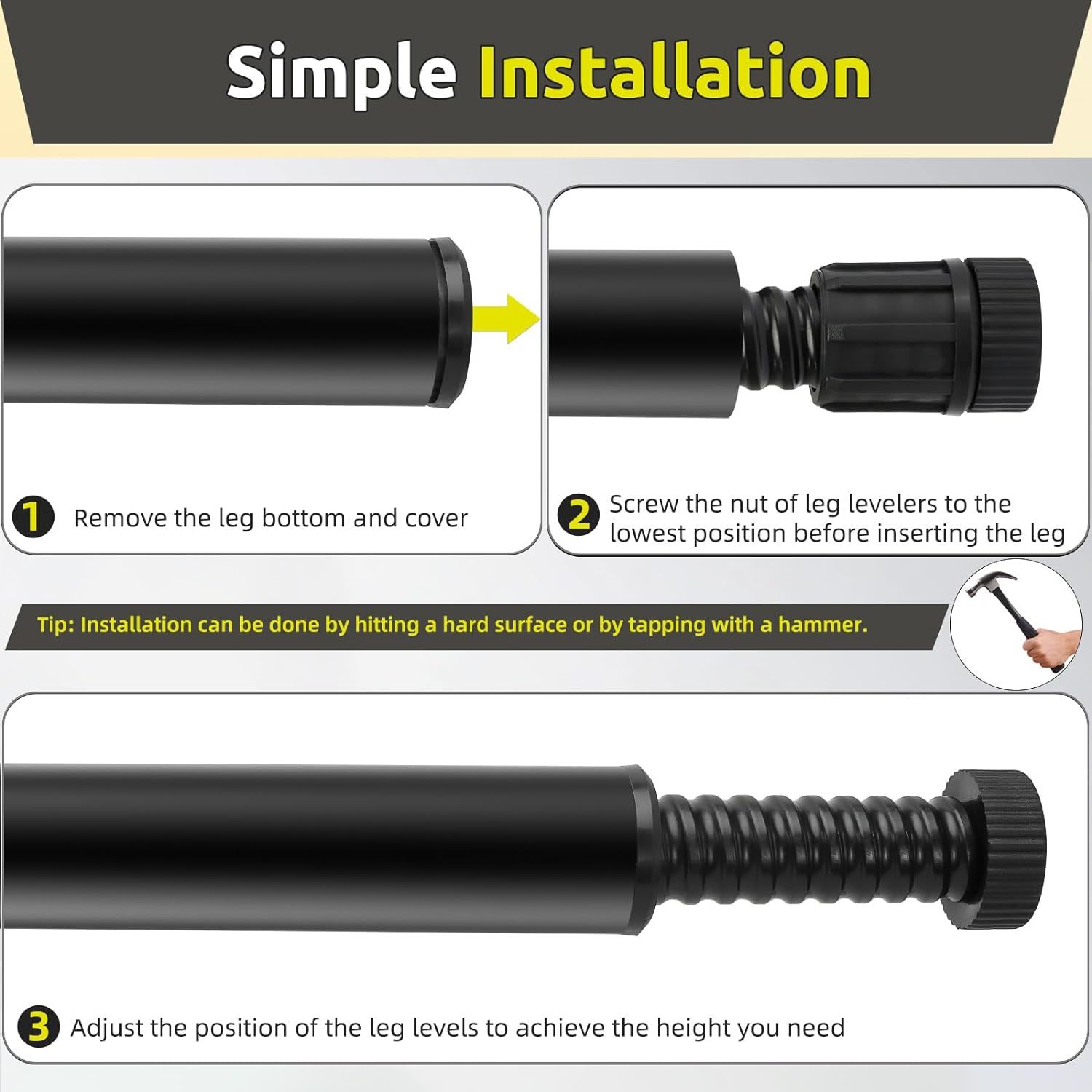 Simple Installation

1 Remove the leg bottom and cover

2 Screw the nut of leg levelers to the lowest position before inserting the leg

Tip: Installation can be done by hitting a hard surface or by tapping with a hammer.

3 Adjust the position of the leg levels to achieve the height you need