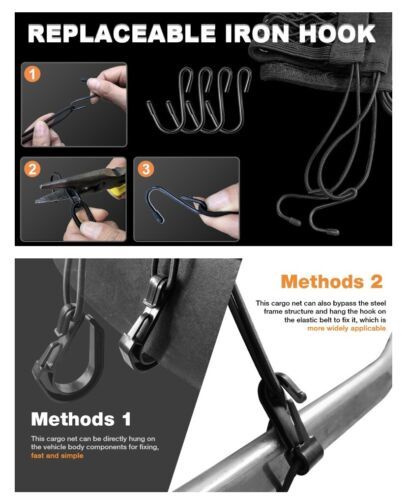 REPLACEABLE IRON HOOK

1

2

3

Methods 2

This cargo net can also bypass the steel frame structure and hang the hook on the elastic belt to fix it, which is more widely applicable

Methods 1

This cargo net can be directly hung on the vehicle body components for fixing, fast and simple