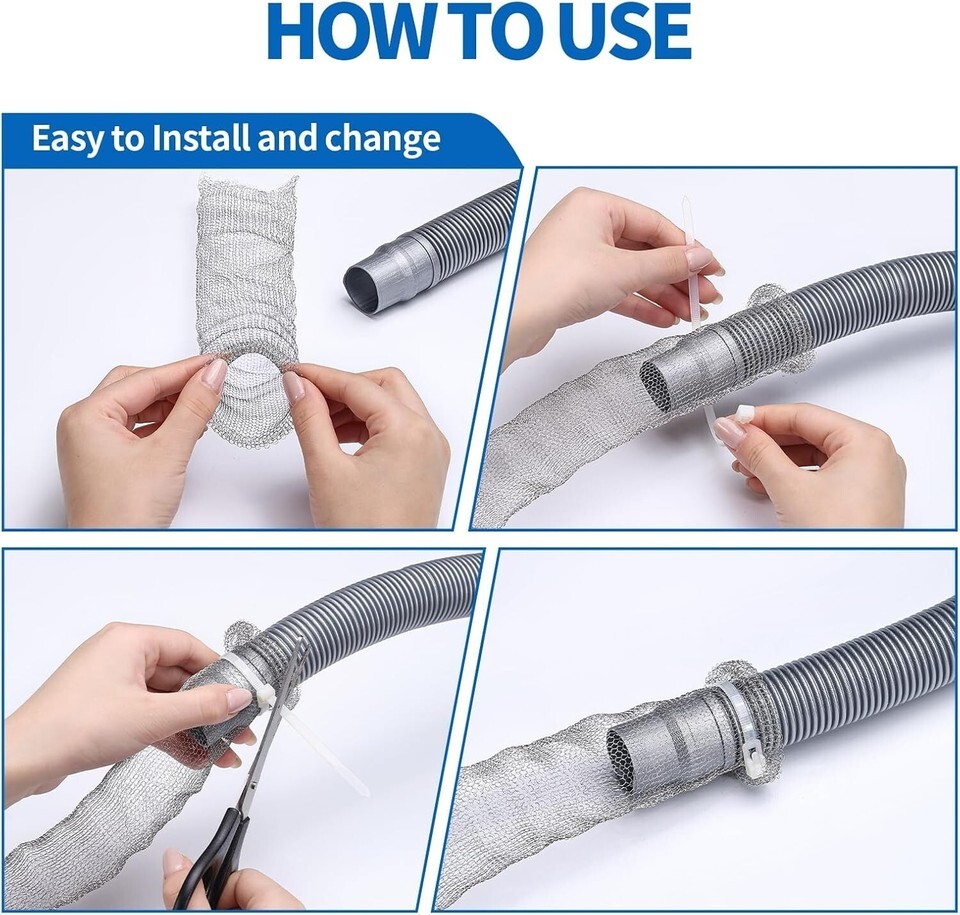 HOW TO USE

Easy to Install and change