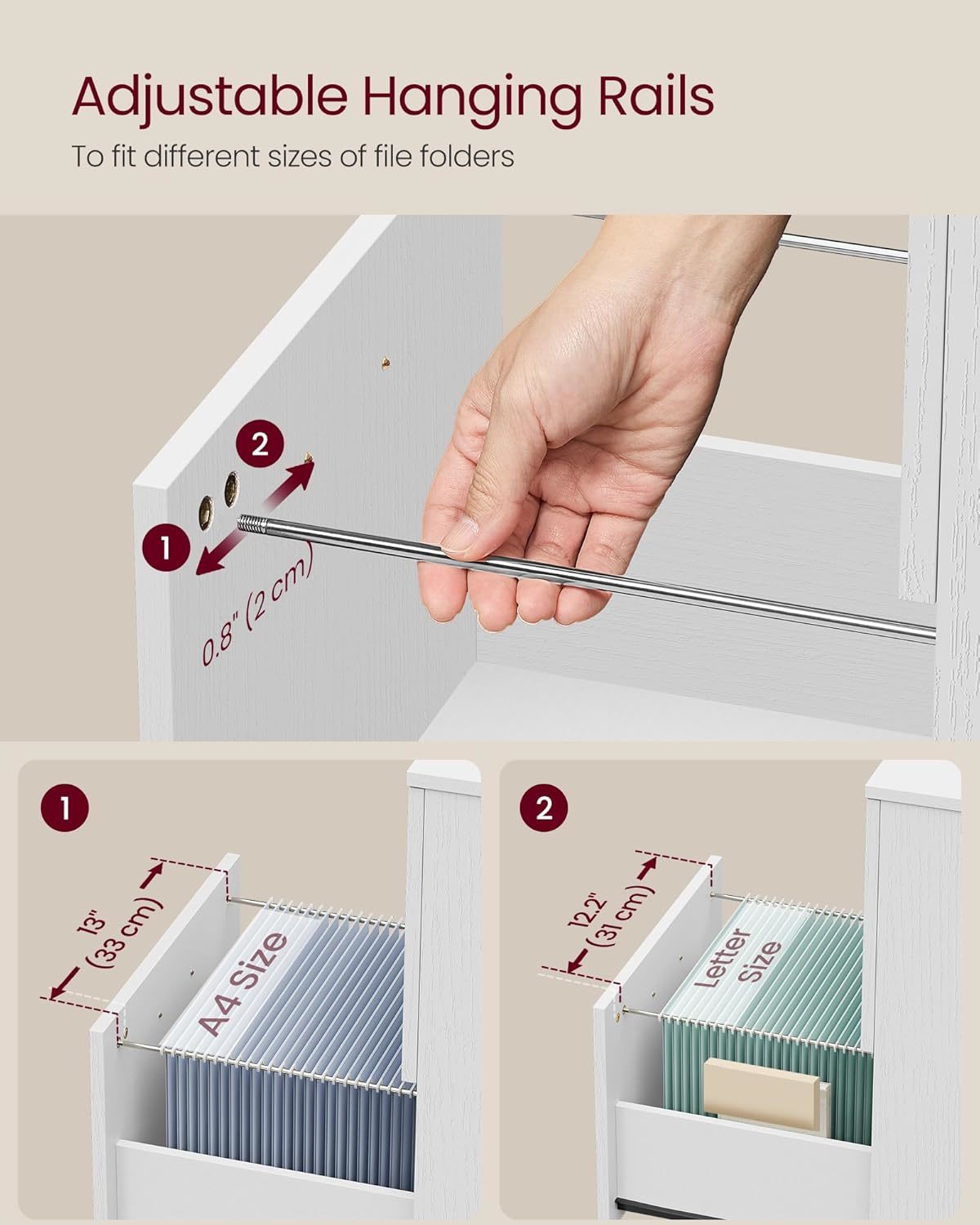 Adjustable Hanging Rails

To fit different sizes of file folders

2

1

0.8" (2 cm)

1

13" (33 cm)

A4 Size

2

12.2" (31 cm)

Letter Size