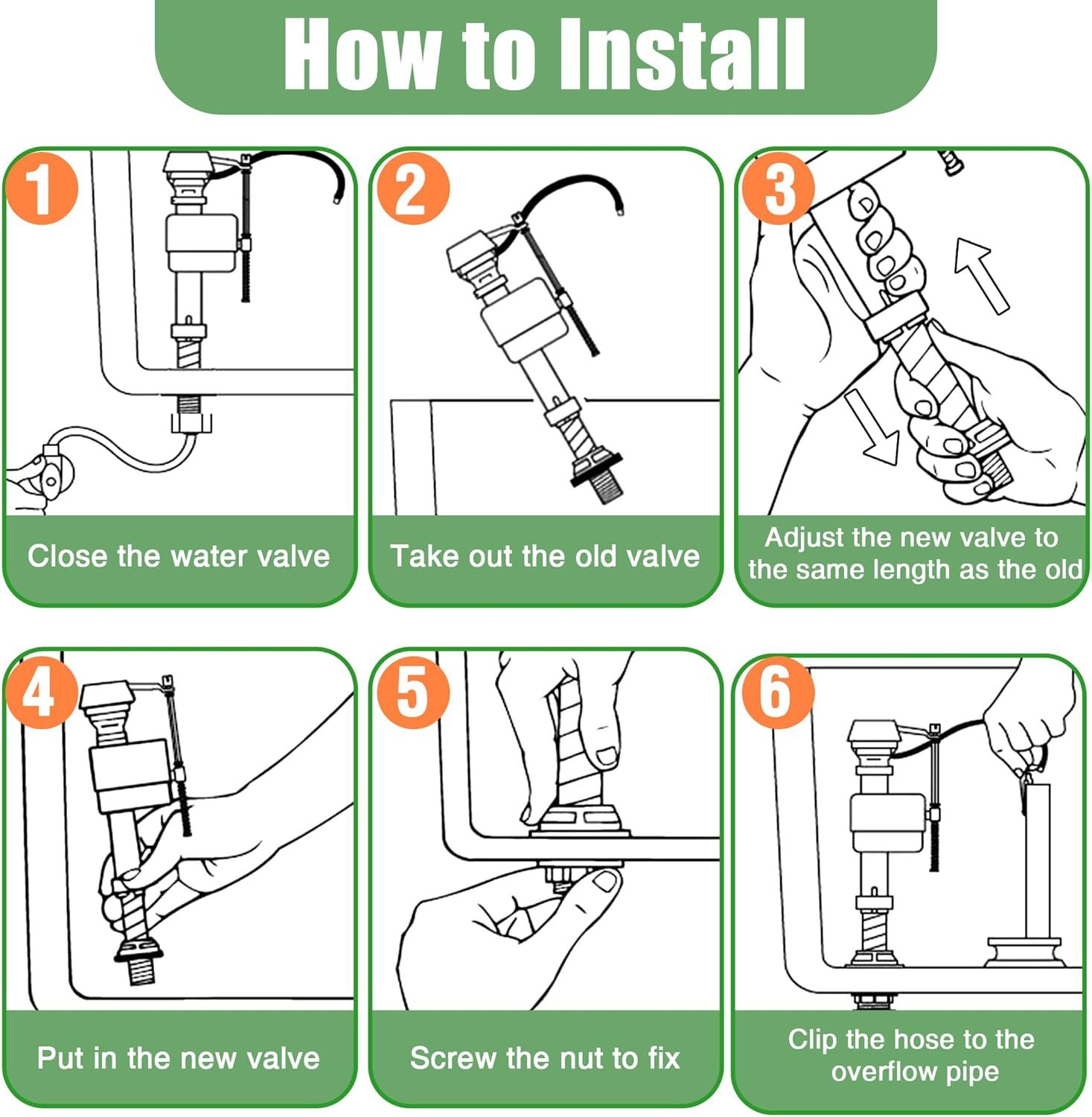 How to Install

1
Close the water valve

2
Take out the old valve

3
Adjust the new valve to the same length as the old

4
Put in the new valve

5
Screw the nut to fix

6
Clip the hose to the overflow pipe