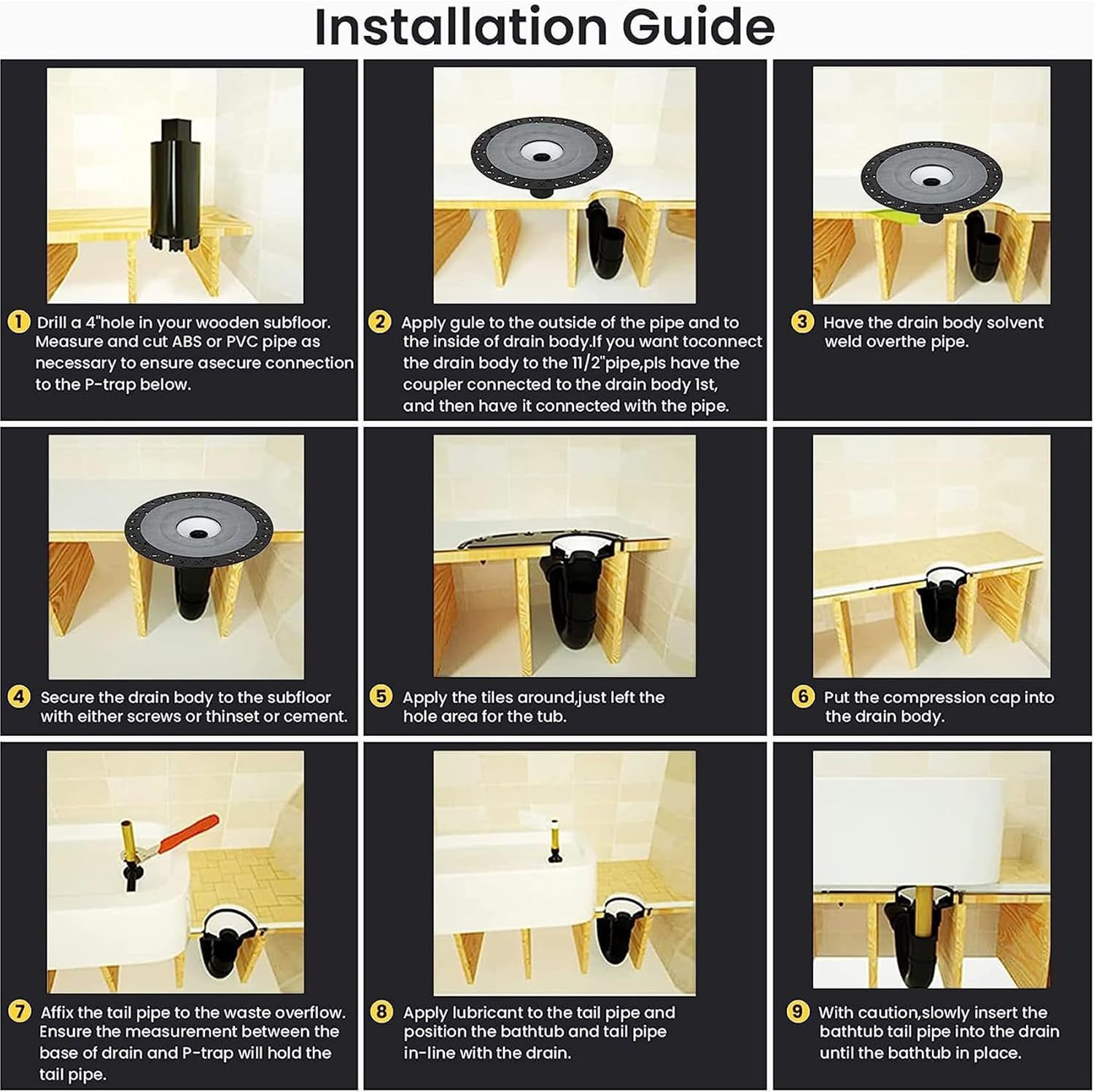 Installation Guide

1 Drill a 4"hole in your wooden subfloor. Measure and cut ABS or PVC pipe as necessary to ensure asecure connection to the P-trap below.

2 Apply gule to the outside of the pipe and to the inside of drain body.If you want toconnect the drain body to the 11/2"pipe,pls have the coupler connected to the drain body 1st, and then have it connected with the pipe.

3 Have the drain body solvent weld overthe pipe.

4 Secure the drain body to the subfloor with either screws or thinset or cement.

5 Apply the tiles around,just left the hole area for the tub.

6 Put the compression cap into the drain body.

7 Affix the tail pipe to the waste overflow. Ensure the measurement between the base of drain and P-trap will hold the tail pipe.

8 Apply lubricant to the tail pipe and position the bathtub and tail pipe in-line with the drain.

9 With caution,slowly insert the bathtub tail pipe into the drain until the bathtub in place.