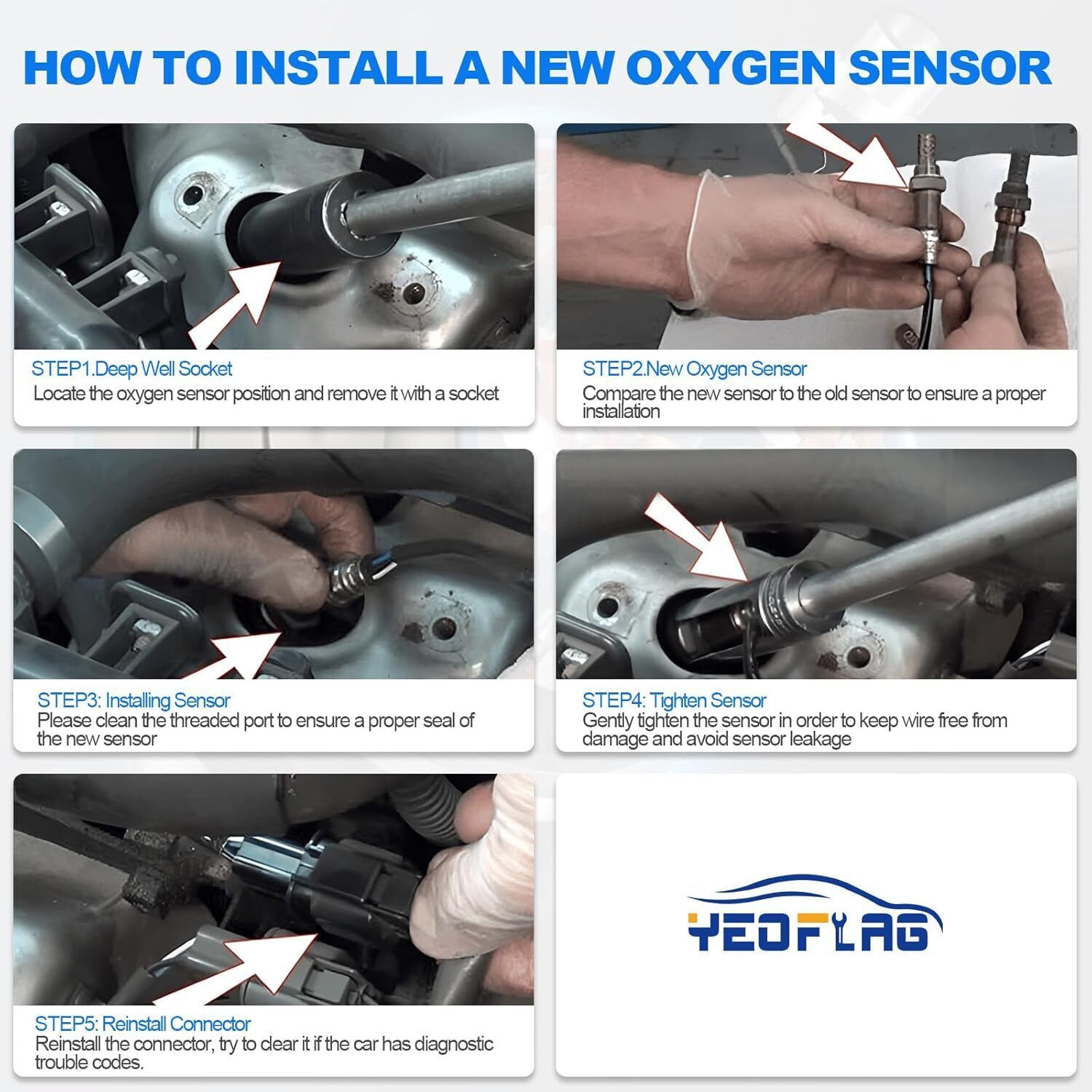 HOW TO INSTALL A NEW OXYGEN SENSOR

STEP1.Deep Well Socket
Locate the oxygen sensor position and remove it with a socket

STEP2.New Oxygen Sensor
Compare the new sensor to the old sensor to ensure a proper installation

STEP3: Installing Sensor
Please clean the threaded port to ensure a proper seal of the new sensor

STEP4: Tighten Sensor
Gently tighten the sensor in order to keep wire free from damage and avoid sensor leakage

STEP5: Reinstall Connector
Reinstall the connector, try to clear it if the car has diagnostic trouble codes.

YEOFLAG