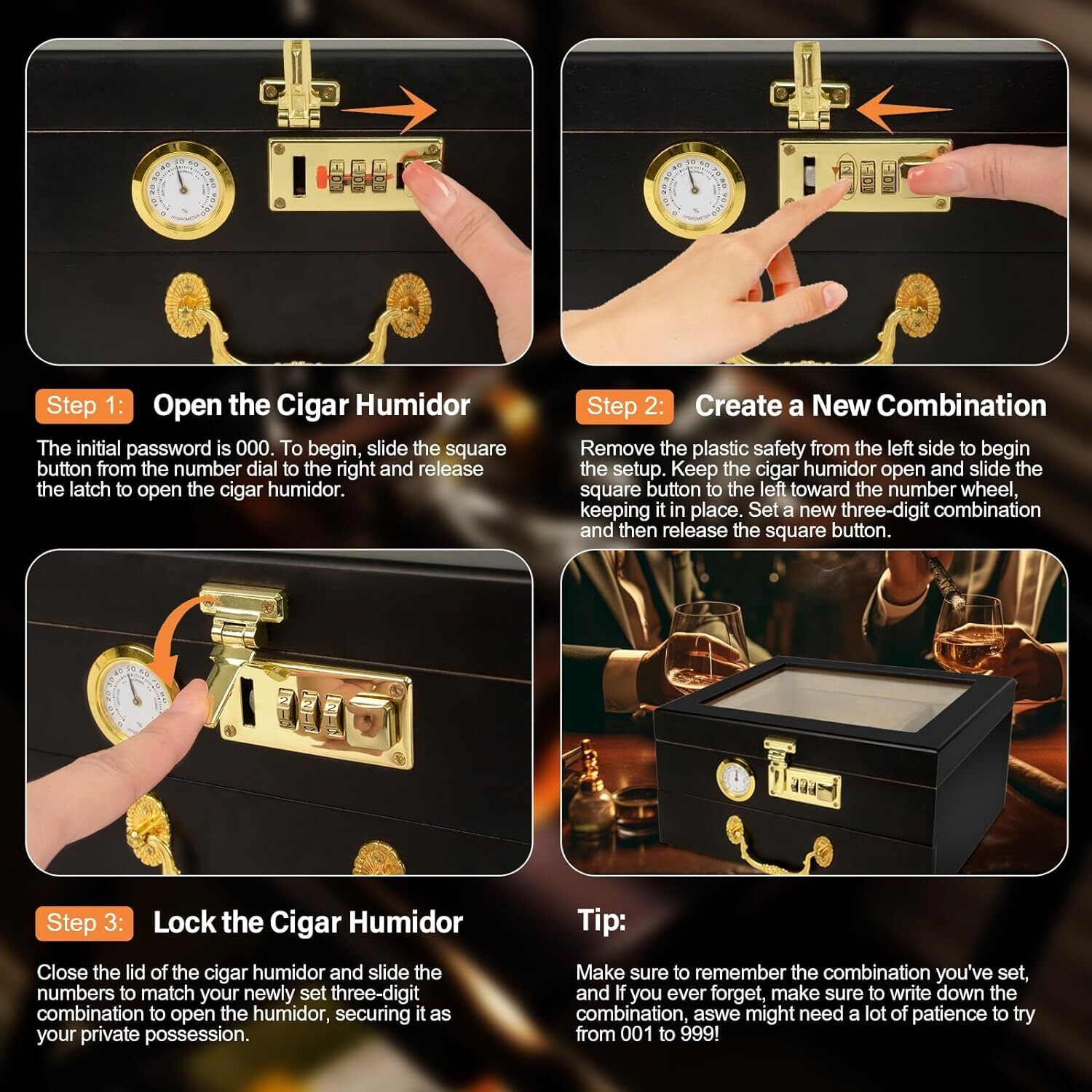 Step 1: Open the Cigar Humidor

The initial password is 000. To begin, slide the square button from the number dial to the right and release the latch to open the cigar humidor.

Step 2: Create a New Combination

Remove the plastic safety from the left side to begin the setup. Keep the cigar humidor open and slide the square button to the left toward the number wheel, keeping it in place. Set a new three-digit combination and then release the square button.

Step 3: Lock the Cigar Humidor

Close the lid of the cigar humidor and slide the numbers to match your newly set three-digit combination to open the humidor, securing it as your private possession.

Tip:

Make sure to remember the combination you've set, and If you ever forget, make sure to write down the combination, aswe might need a lot of patience to try from 001 to 999!