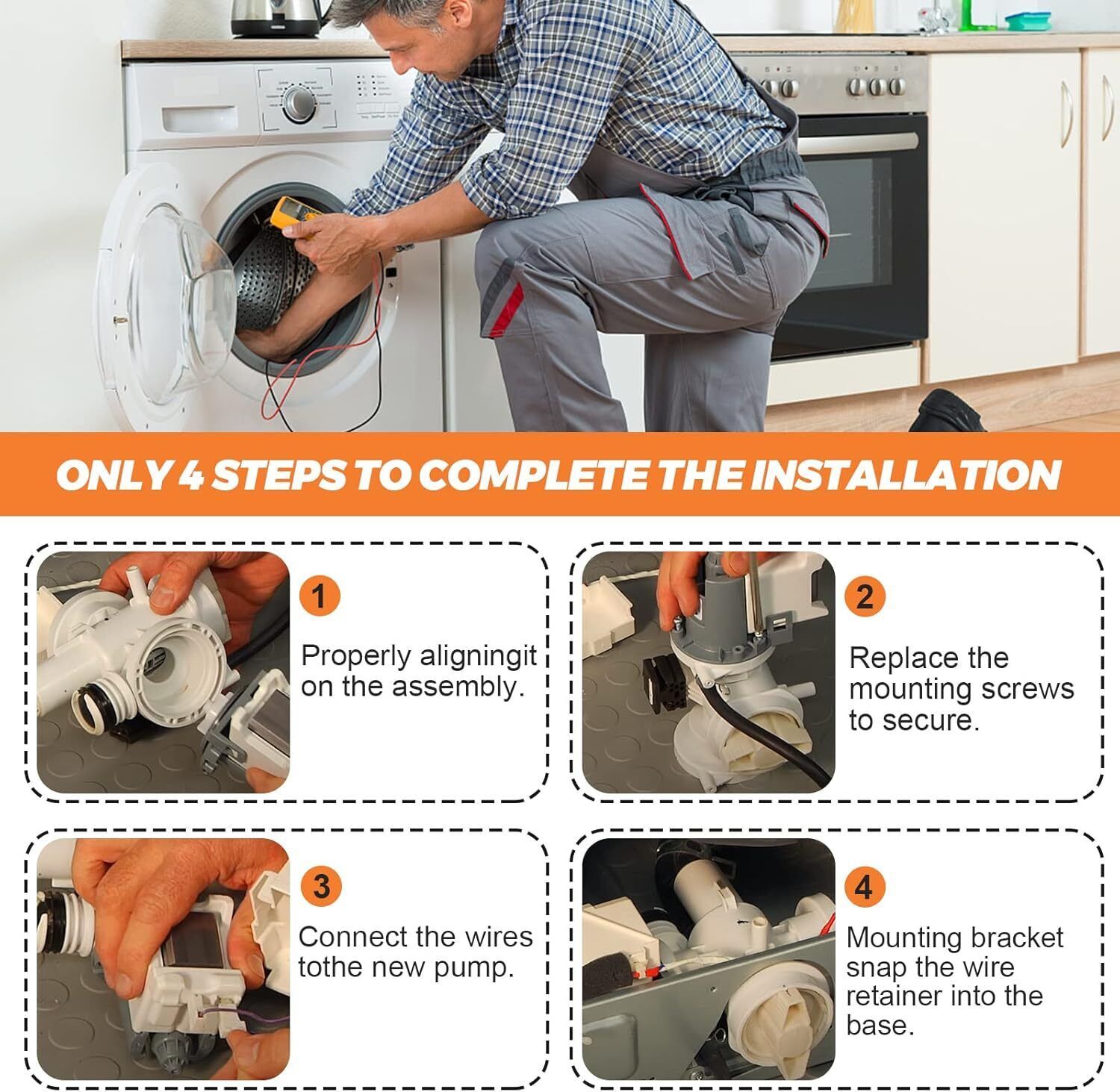 ONLY 4 STEPS TO COMPLETE THE INSTALLATION

1

Properly aligningit on the assembly.

2

Replace the mounting screws to secure.

3

Connect the wires tothe new pump.

4

Mounting bracket snap the wire retainer into the base.