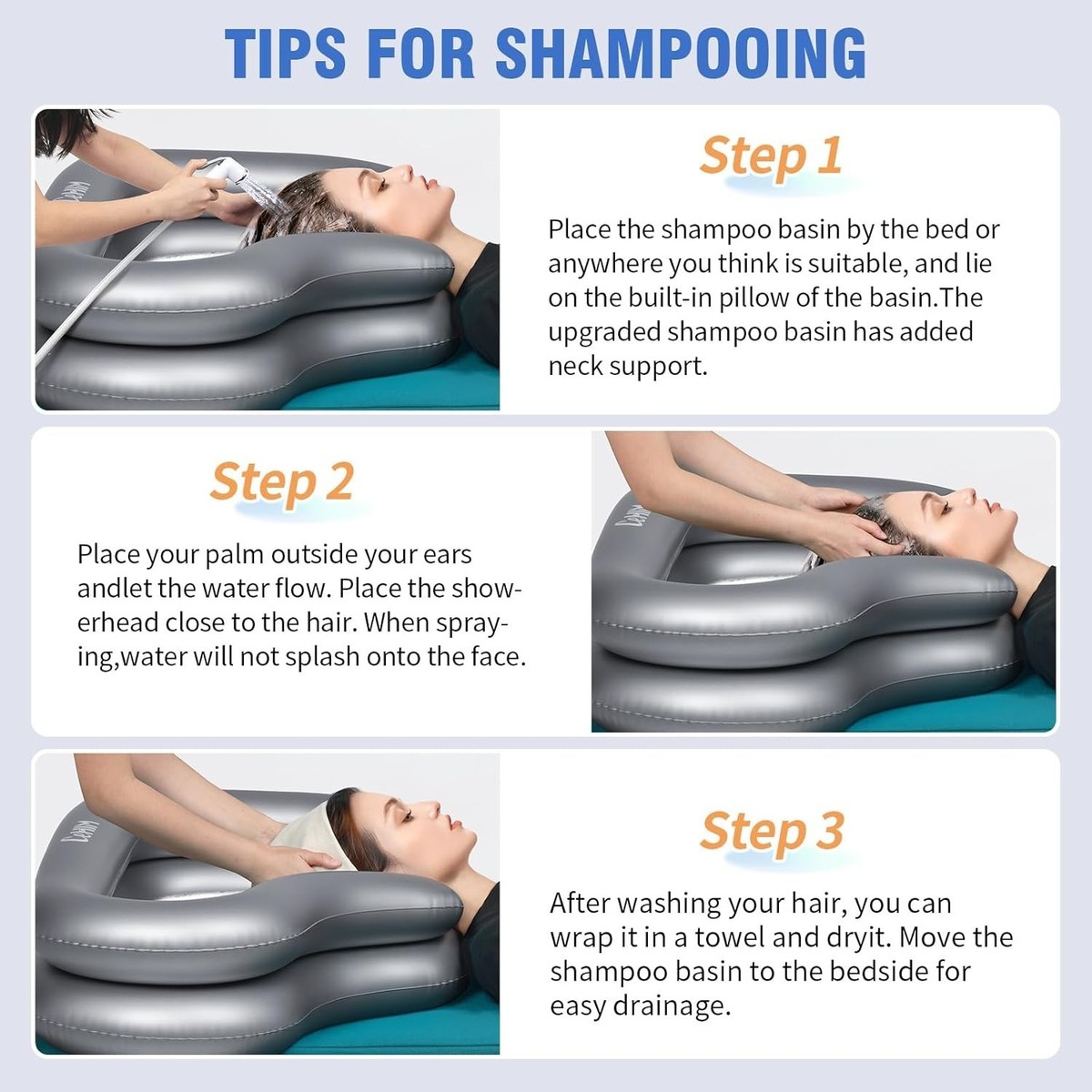 TIPS FOR SHAMPOOING

Step 1

Place the shampoo basin by the bed or anywhere you think is suitable, and lie on the built-in pillow of the basin.The upgraded shampoo basin has added neck support.

Step 2

Place your palm outside your ears andlet the water flow. Place the showerhead close to the hair. When spraying,water will not splash onto the face.

Step 3

After washing your hair, you can wrap it in a towel and dryit. Move the shampoo basin to the bedside for easy drainage.