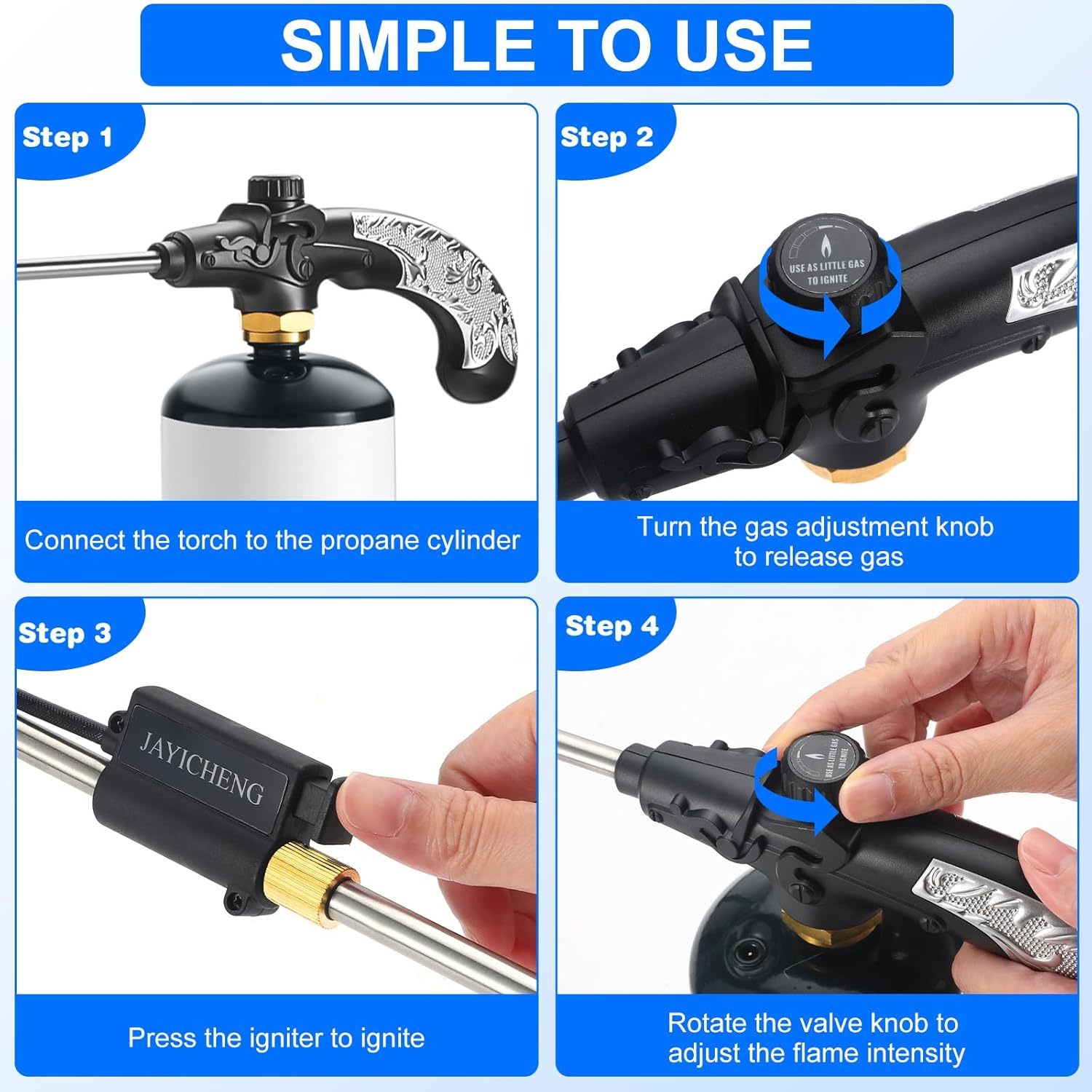 SIMPLE TO USE

Step 1

Connect the torch to the propane cylinder

Step 2

USE AS LITTLE GAS TO IGNITE

Turn the gas adjustment knob to release gas

Step 3

JAYICHENG

Press the igniter to ignite

Step 4

USE AS LITTLE GAS TO IGNITE

Rotate the valve knob to adjust the flame intensity