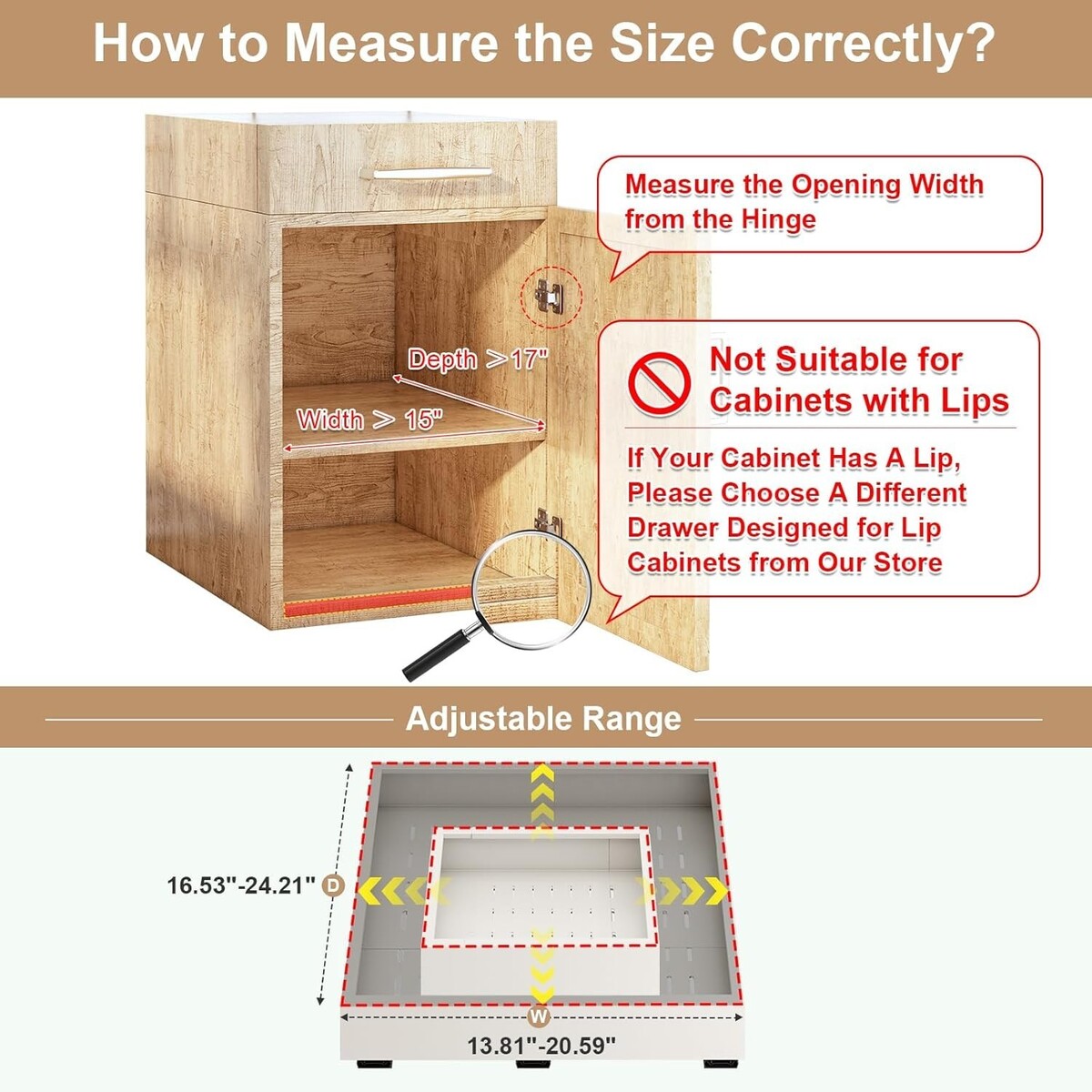 How to Measure the Size Correctly?

Measure the Opening Width from the Hinge

Depth ＞17"

Width ＞ 15"

Not Suitable for Cabinets with Lips

If Your Cabinet Has A Lip, Please Choose A Different Drawer Designed for Lip Cabinets from Our Store

Adjustable Range

16.53"-24.21" D

W

13.81"-20.59"