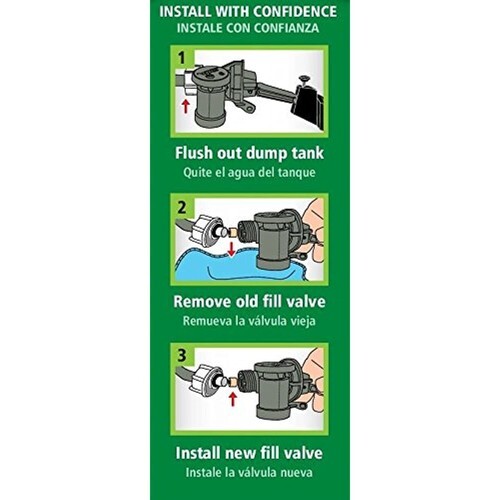 INSTALL WITH CONFIDENCE
INSTALE CON CONFIANZA

1

Flush out dump tank
Quite el agua del tanque

2

Remove old fill valve
Remueva la válvula vieja

3

Install new fill valve
Instale la válvula nueva