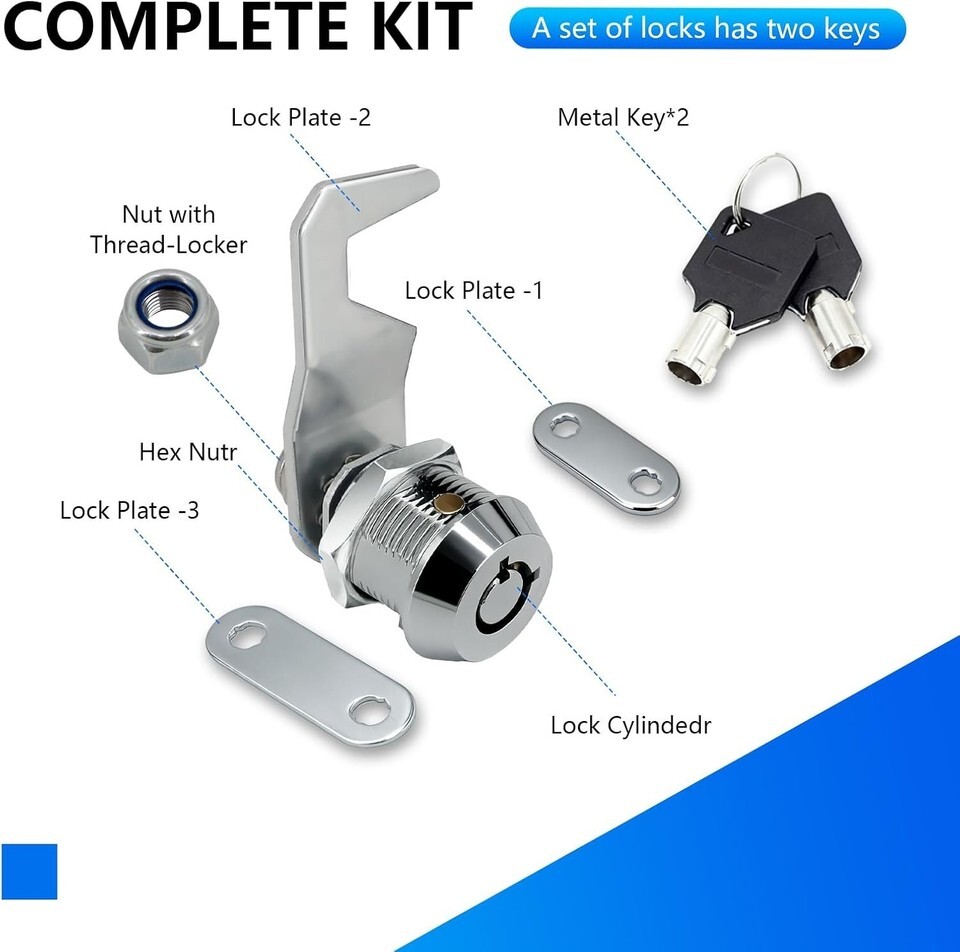 COMPLETE KIT

A set of locks has two keys

Lock Plate -2

Metal Key*2

Nut with Thread-Locker

Lock Plate -1

Hex Nutr

Lock Plate -3

Lock Cylindedr