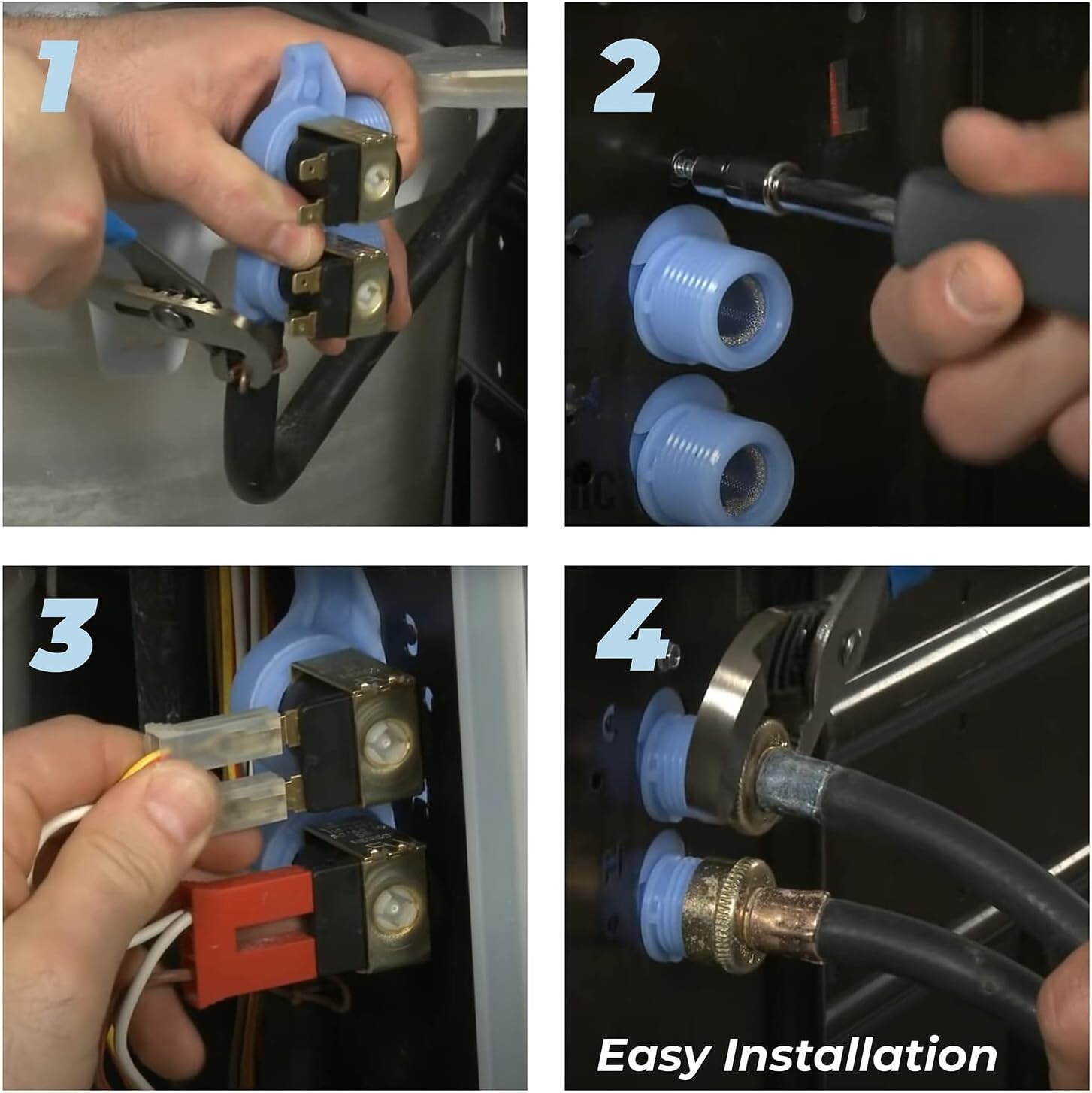 1

2

3

4

Easy Installation