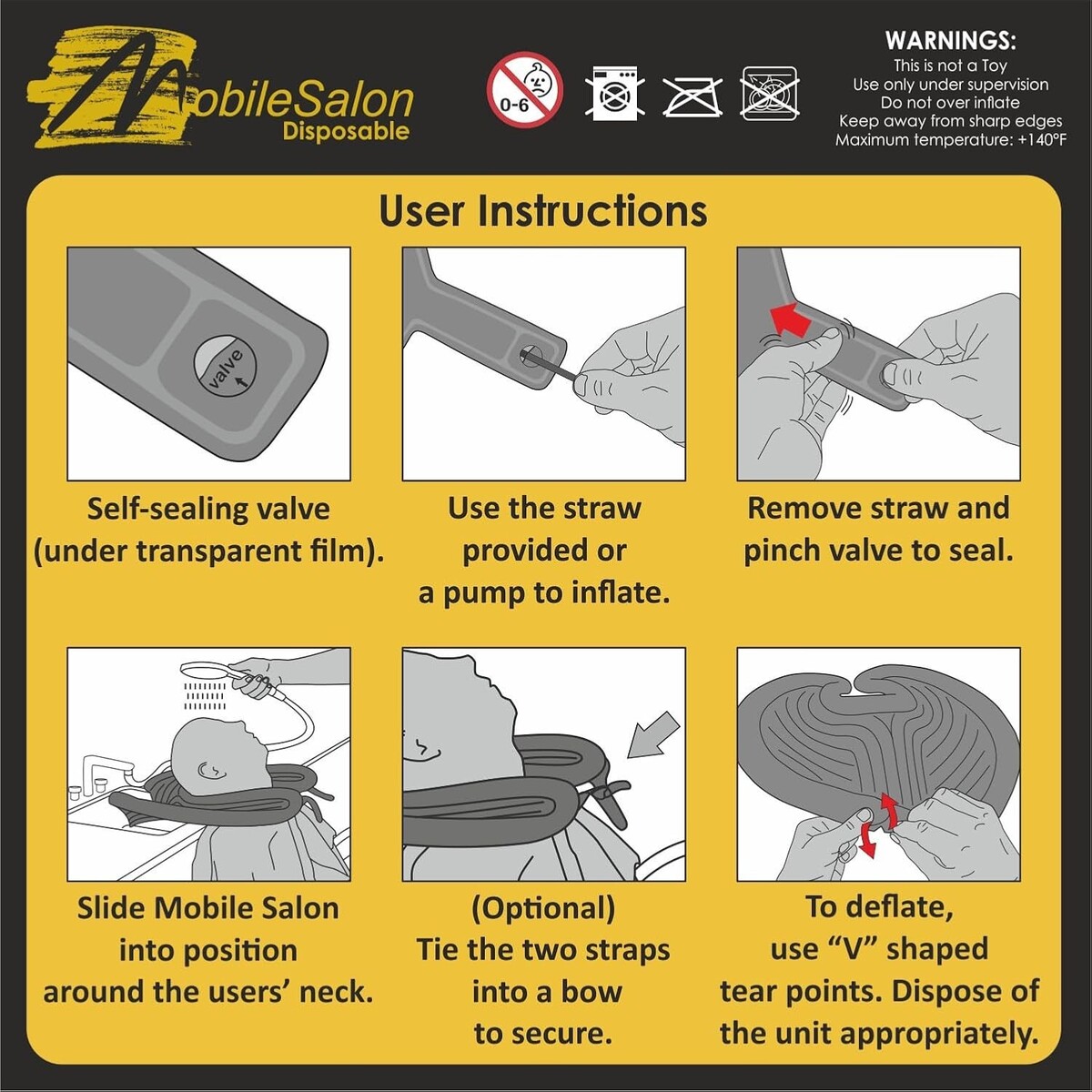 MobileSalon
Disposable

0-6

WARNINGS:
This is not a Toy
Use only under supervision
Do not over inflate
Keep away from sharp edges
Maximum temperature: +140°F

User Instructions

valve

Self-sealing valve (under transparent film).

Use the straw provided or a pump to inflate.

Remove straw and pinch valve to seal.

Slide Mobile Salon into position around the users' neck.

(Optional) Tie the two straps into a bow to secure.

To deflate, use "V" shaped tear points. Dispose of the unit appropriately.