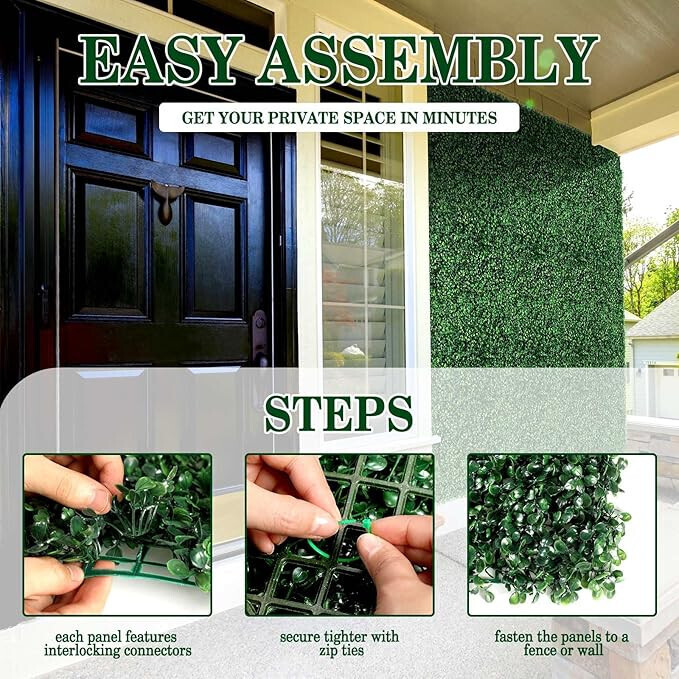 EASY ASSEMBLY

GET YOUR PRIVATE SPACE IN MINUTES

STEPS

each panel features interlocking connectors

secure tighter with zip ties

fasten the panels to a fence or wall