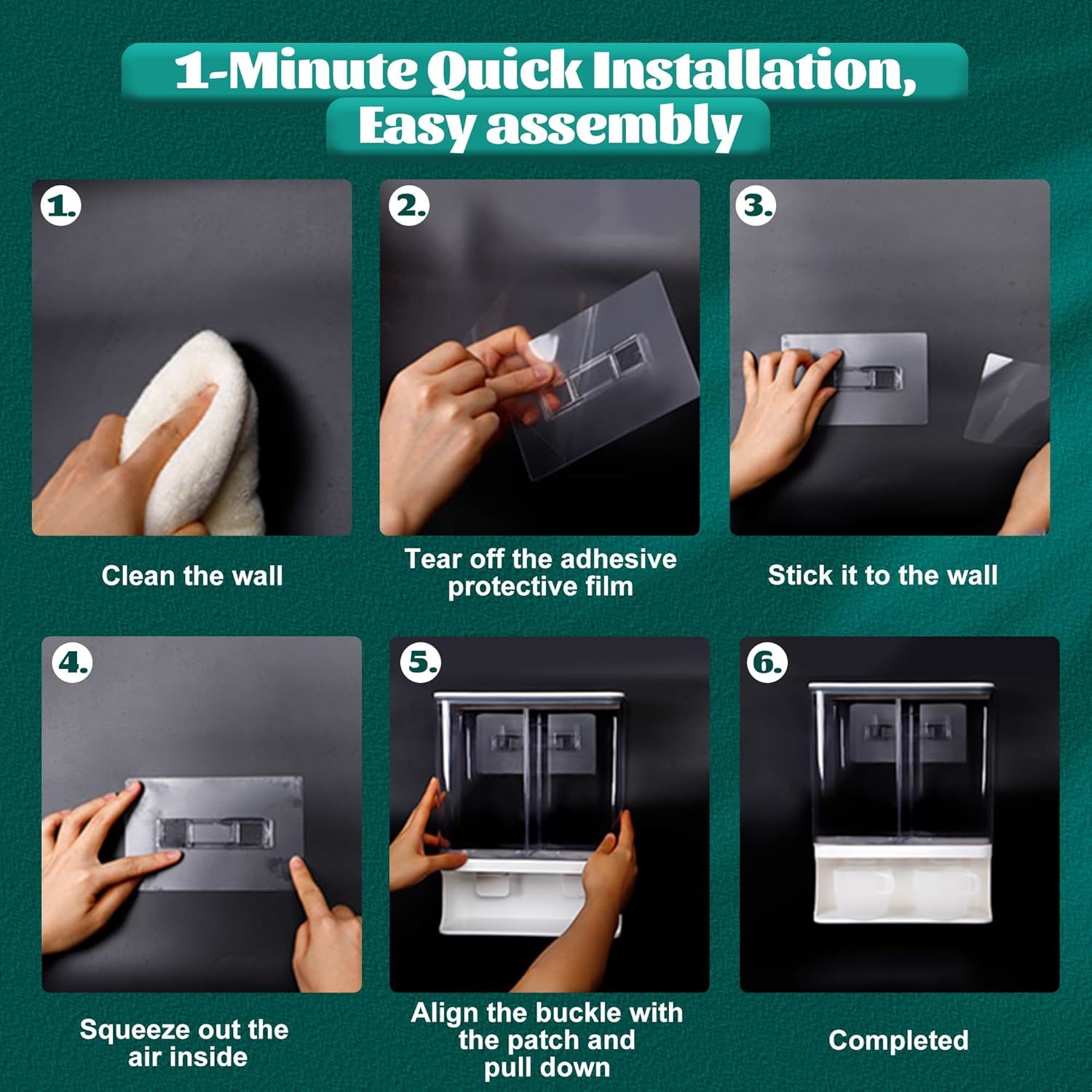 1-Minute Quick Installation, Easy assembly

1.

Clean the wall

2.

Tear off the adhesive protective film

3.

Stick it to the wall

4.

Squeeze out the air inside

5.

Align the buckle with the patch and pull down

6.

Completed