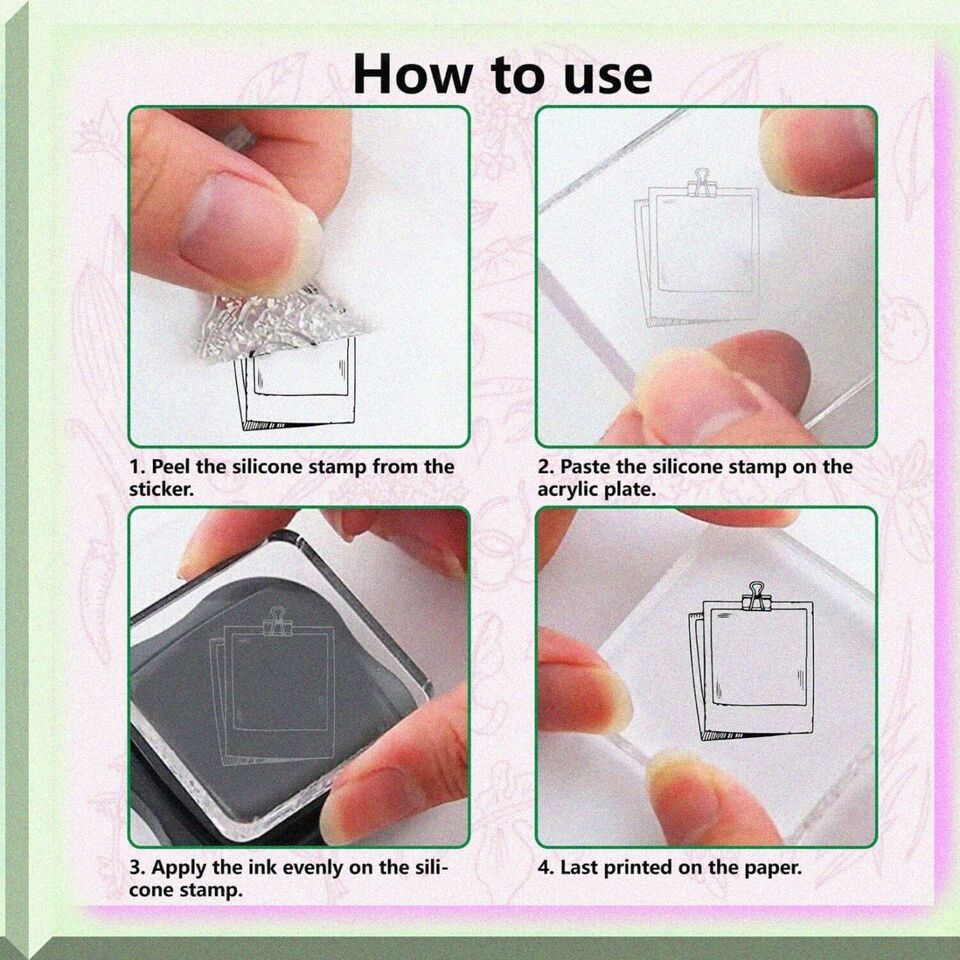 How to use

1. Peel the silicone stamp from the sticker.

2. Paste the silicone stamp on the acrylic plate.

3. Apply the ink evenly on the silicone stamp.

4. Last printed on the paper.