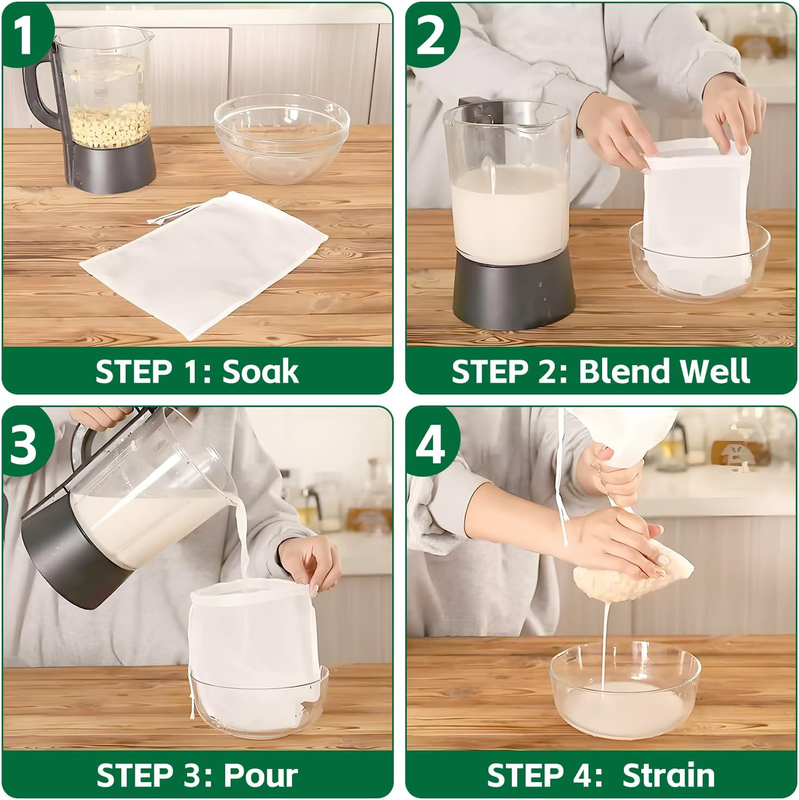 1

STEP 1: Soak

2

STEP 2: Blend Well

3

STEP 3: Pour

4

STEP 4: Strain