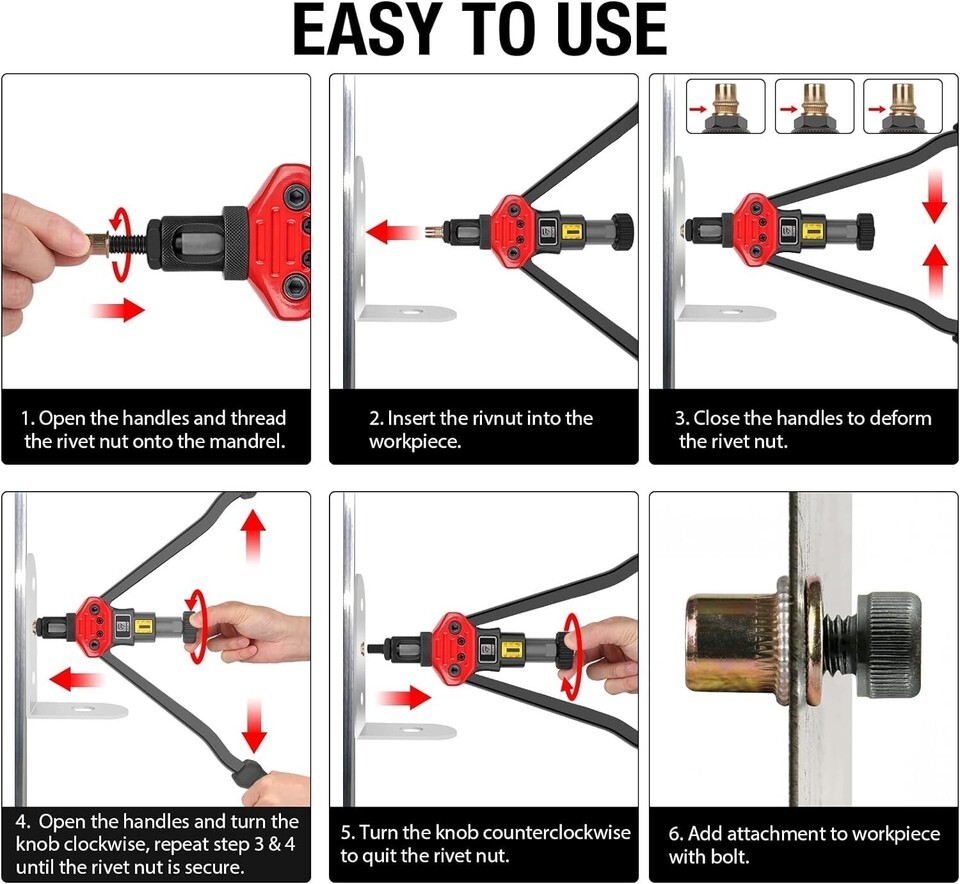 EASY TO USE

1. Open the handles and thread the rivet nut onto the mandrel.

2. Insert the rivnut into the workpiece.

3. Close the handles to deform the rivet nut.

4. Open the handles and turn the knob clockwise, repeat step 3 & 4 until the rivet nut is secure.

5. Turn the knob counterclockwise to quit the rivet nut.

6. Add attachment to workpiece with bolt.