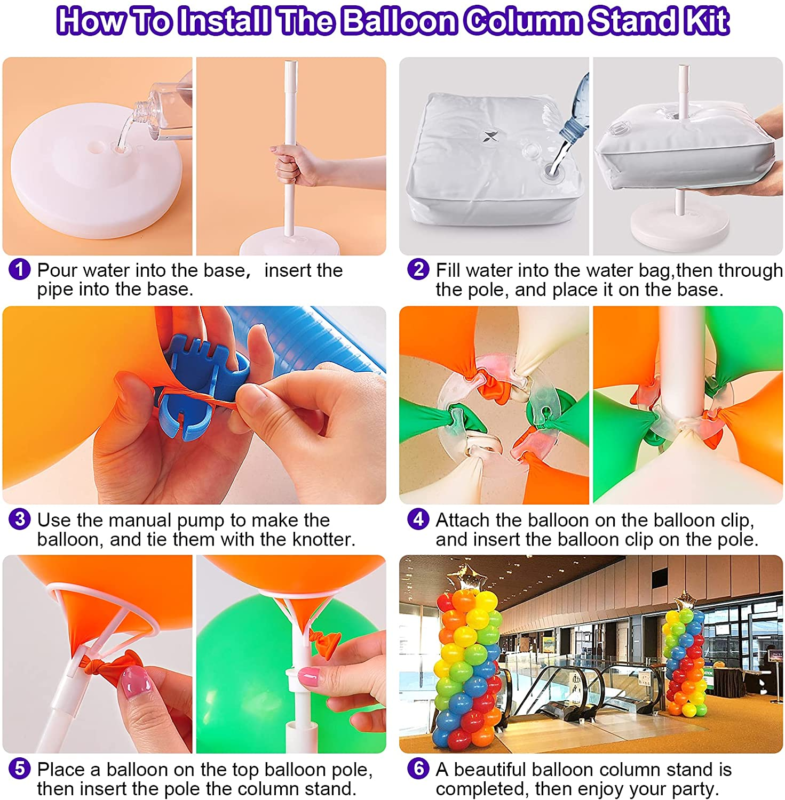 How To Install The Balloon Column Stand Kit

1 Pour water into the base， insert the pipe into the base.

2 Fill water into the water bag,then through the pole, and place it on the base.

3 Use the manual pump to make the balloon, and tie them with the knotter.

4 Attach the balloon on the balloon clip, and insert the balloon clip on the pole.

5 Place a balloon on the top balloon pole, then insert the pole the column stand.

6 A beautiful balloon column stand is completed, then enjoy your party.