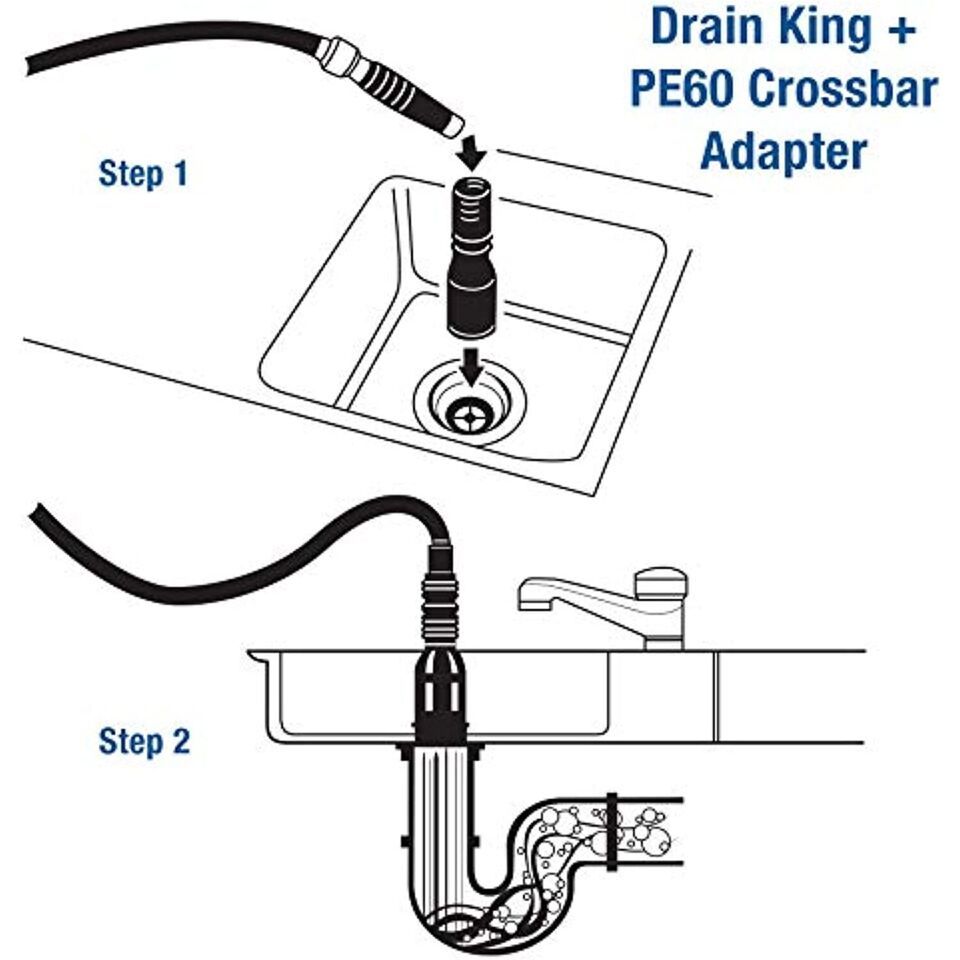 Drain King + PE60 Crossbar Adapter

Step 1

Step 2