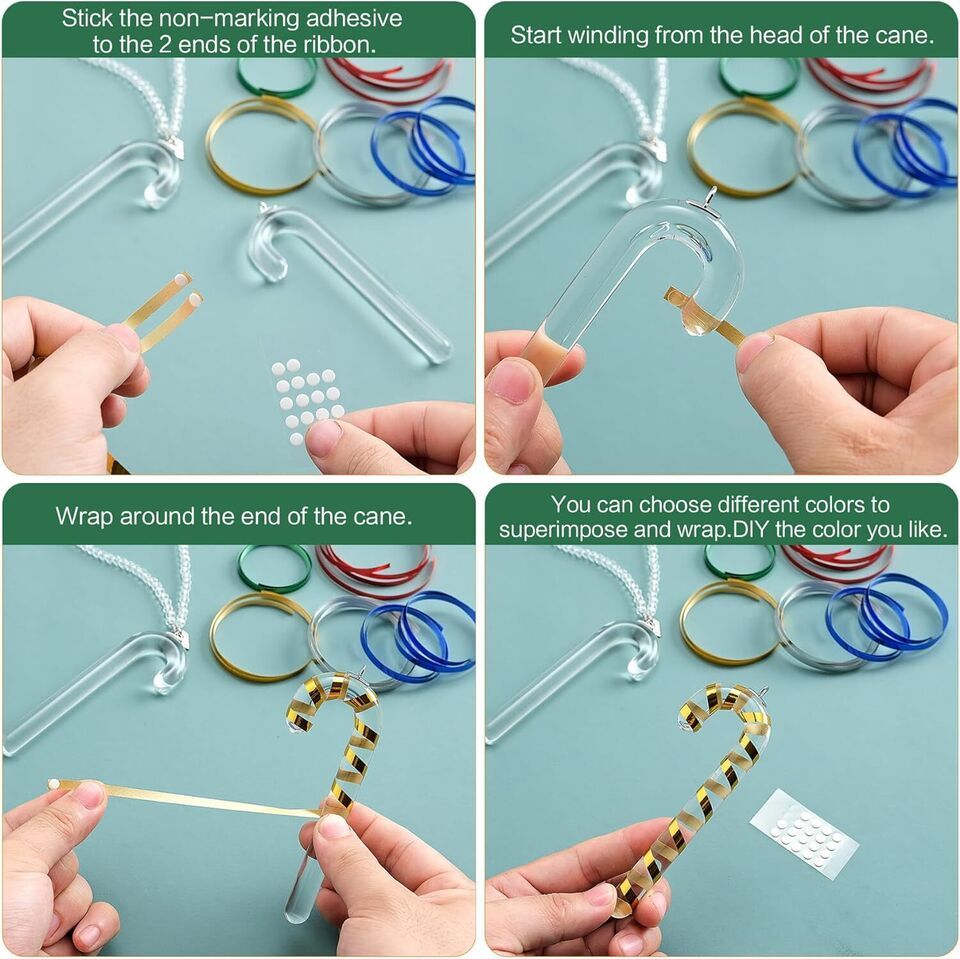 Stick the non-marking adhesive to the 2 ends of the ribbon.

Start winding from the head of the cane.

Wrap around the end of the cane.

You can choose different colors to superimpose and wrap.DIY the color you like.